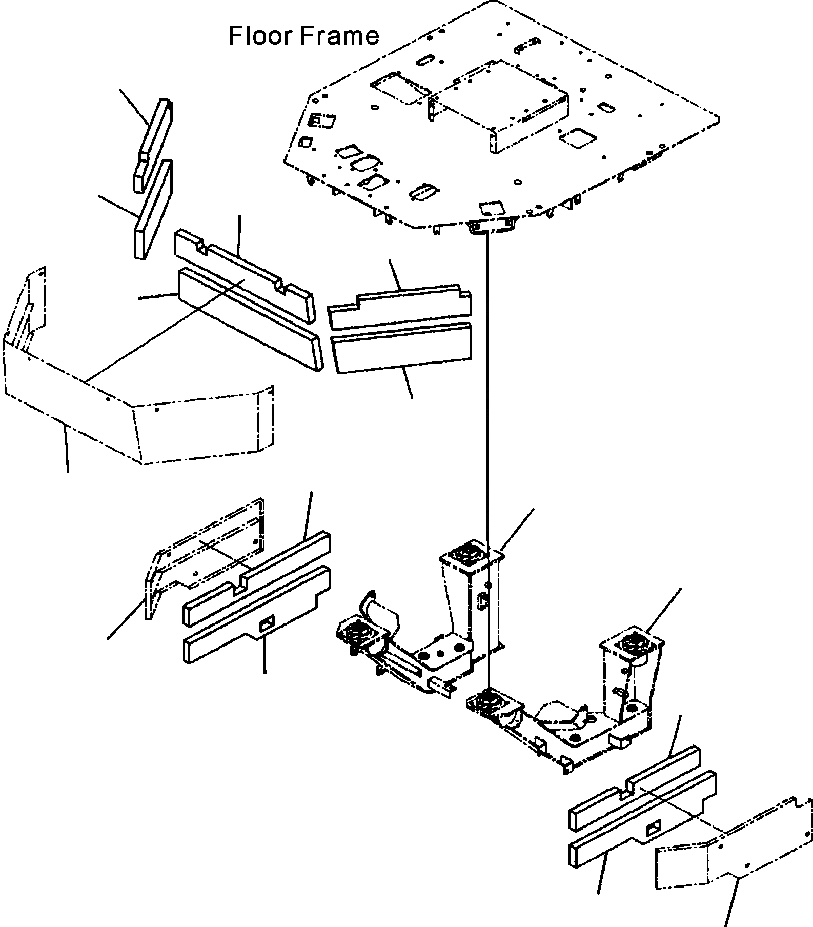 Floor Frame