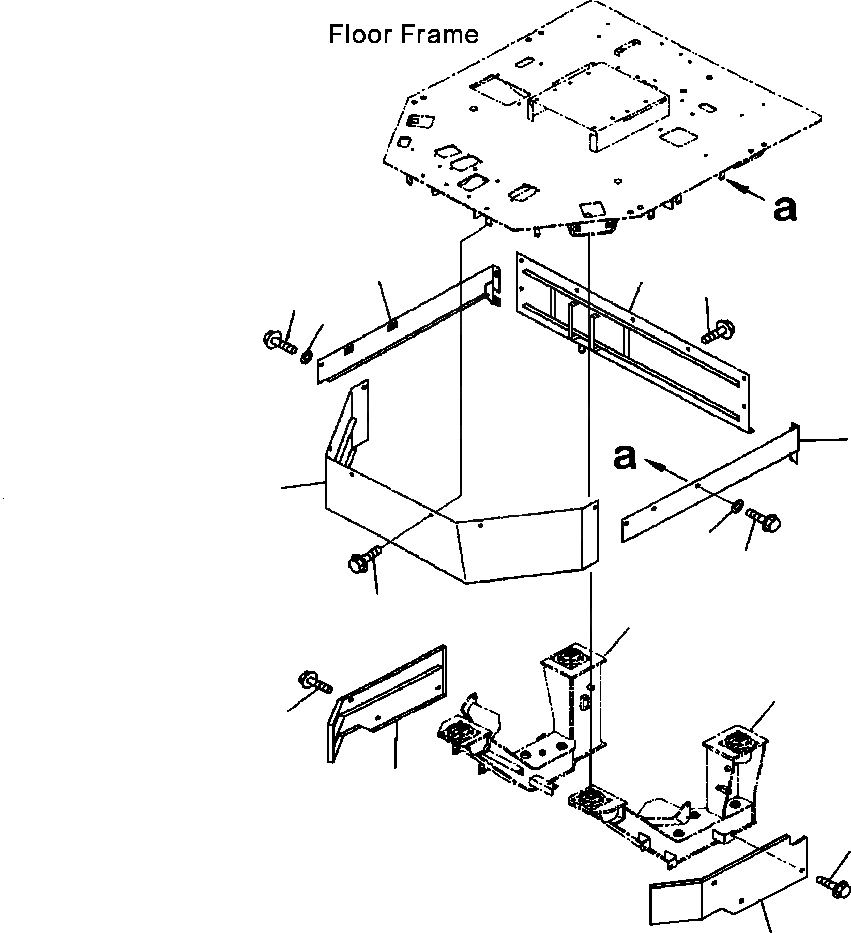 Floor Frame

a

a