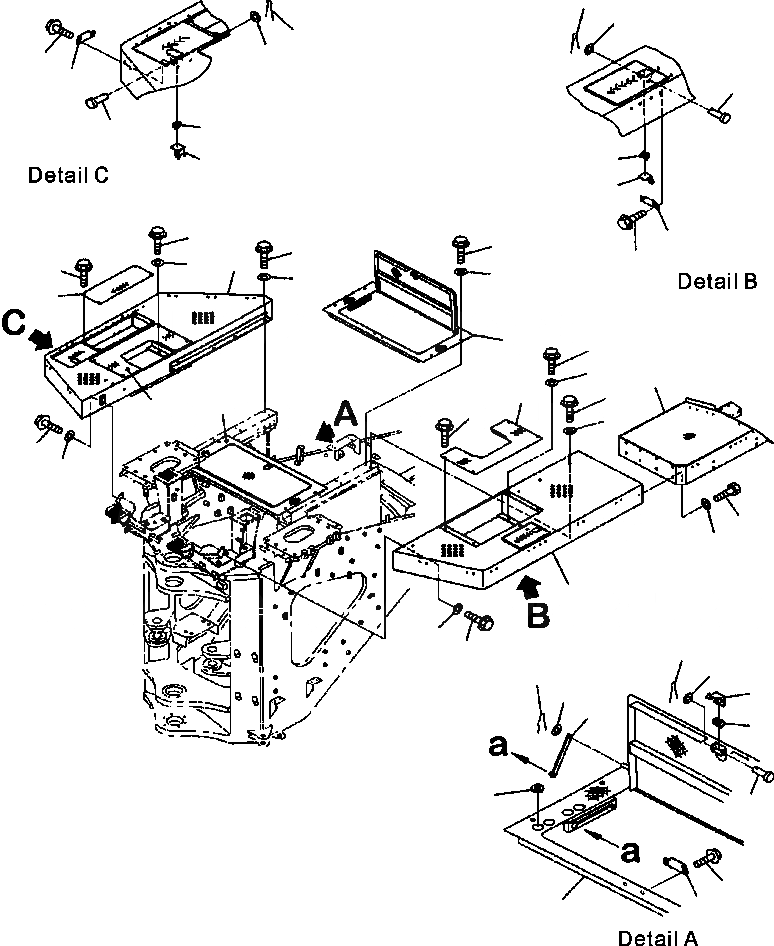 Detail C

Detail B

C

A

B

a

a

Detail A