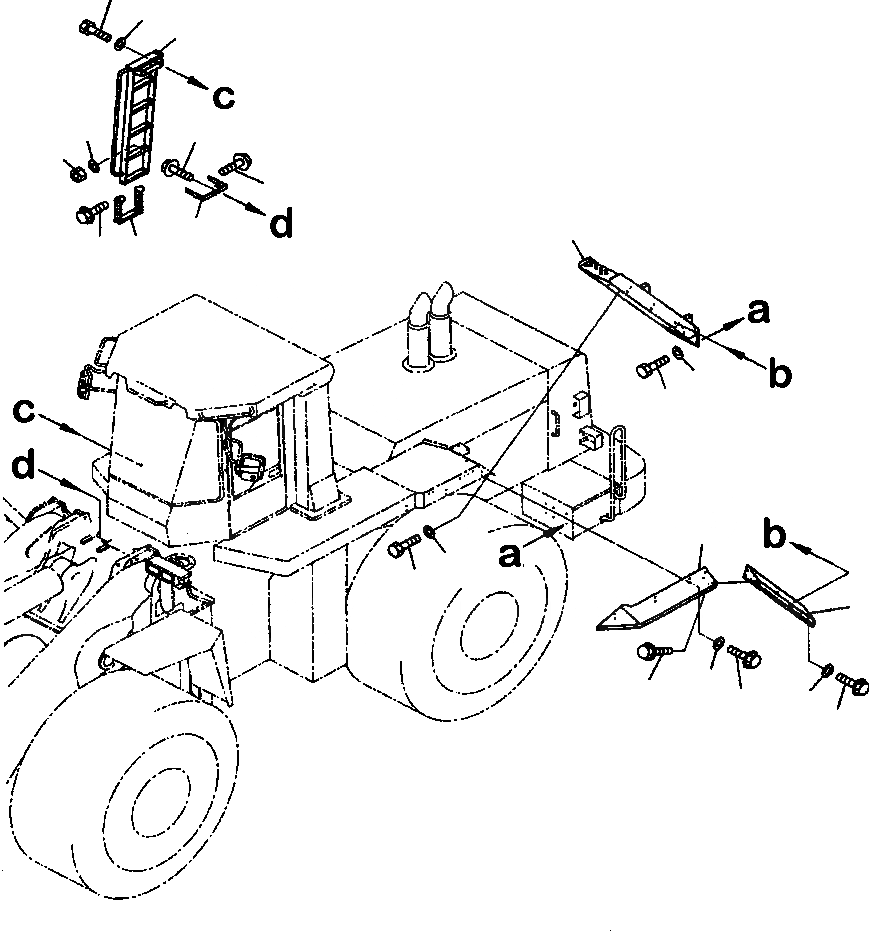 c
d
a
b
c
d
a
b