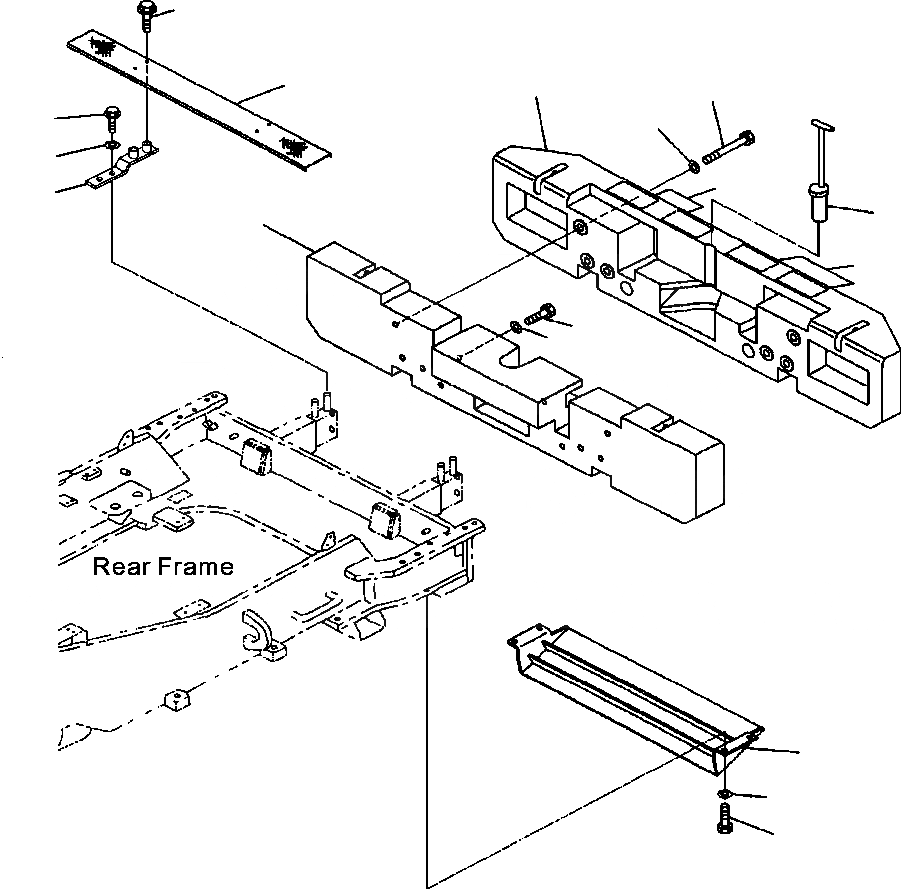 Rear Frame