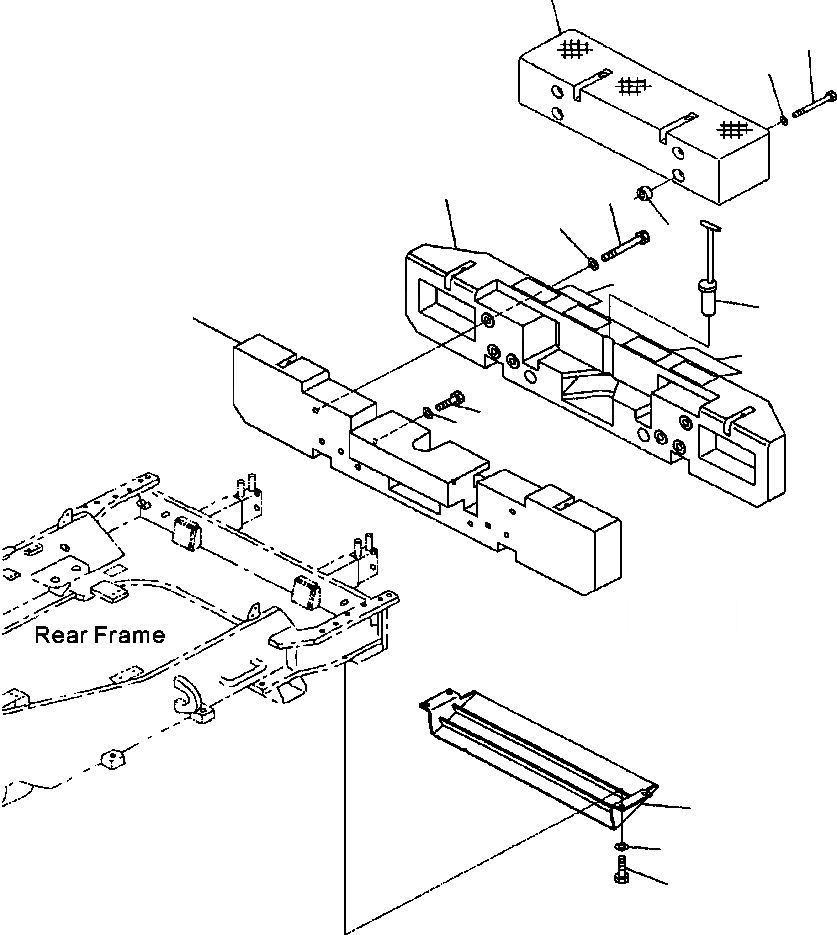 Rear Frame