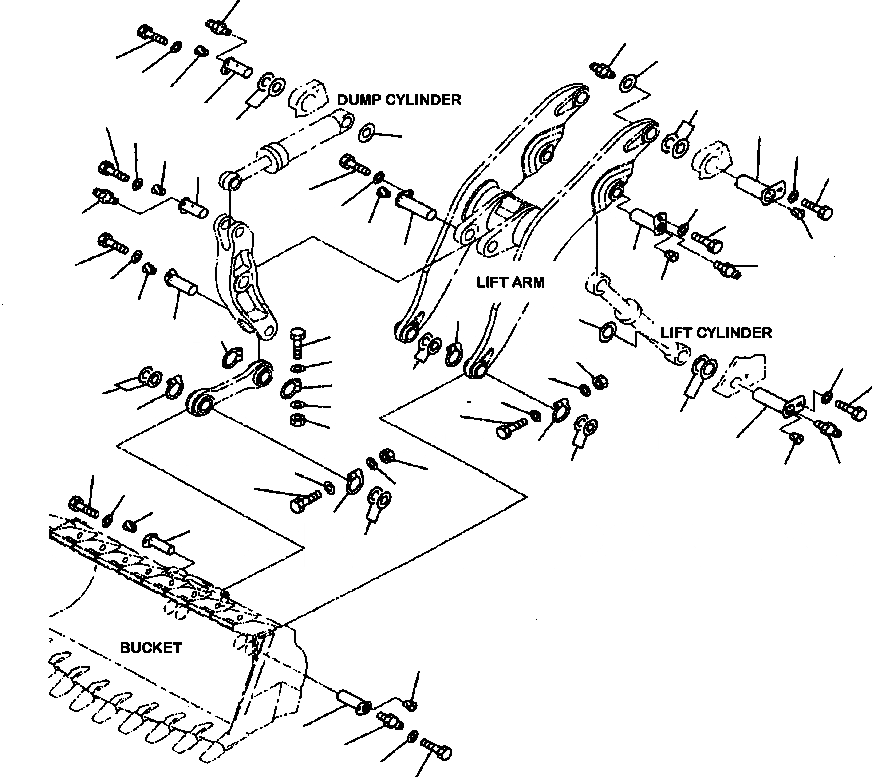 DUMP CYLINDER

LIFT ARM

LIFT CYLINDER

BUCKET