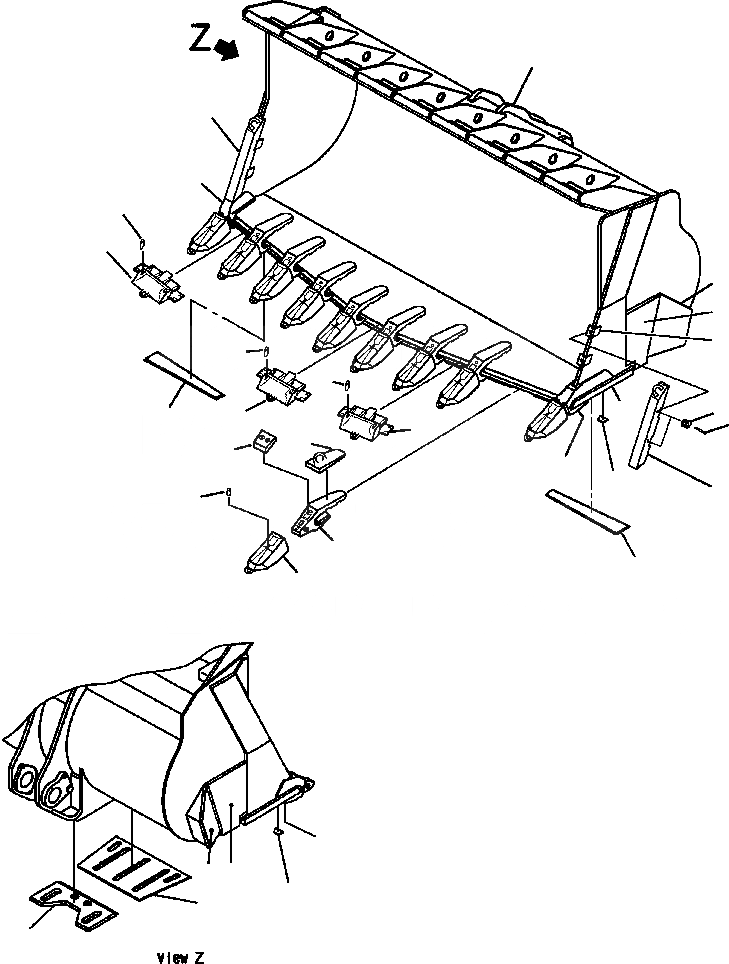 Z

View Z