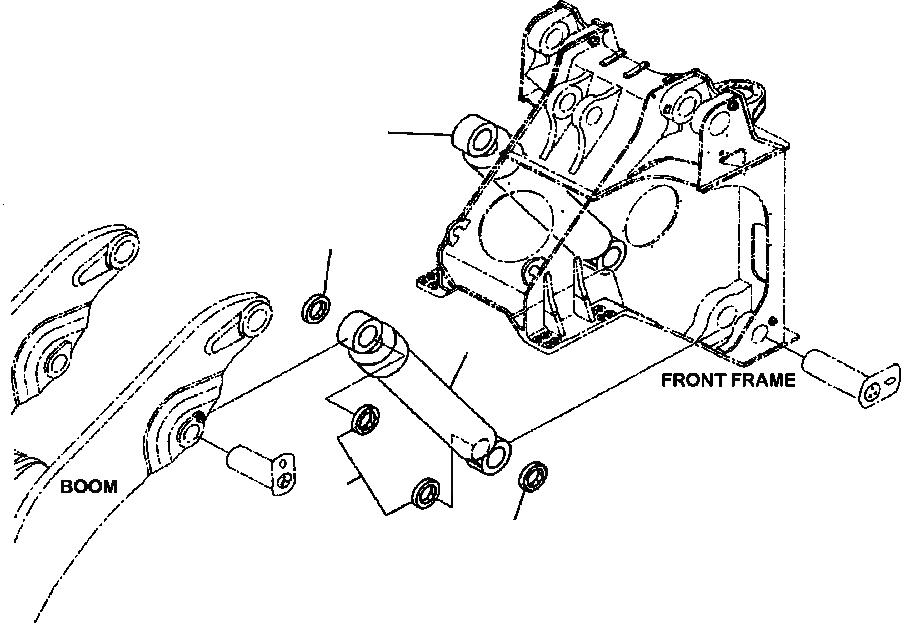 FRONT FRAME

BOOM