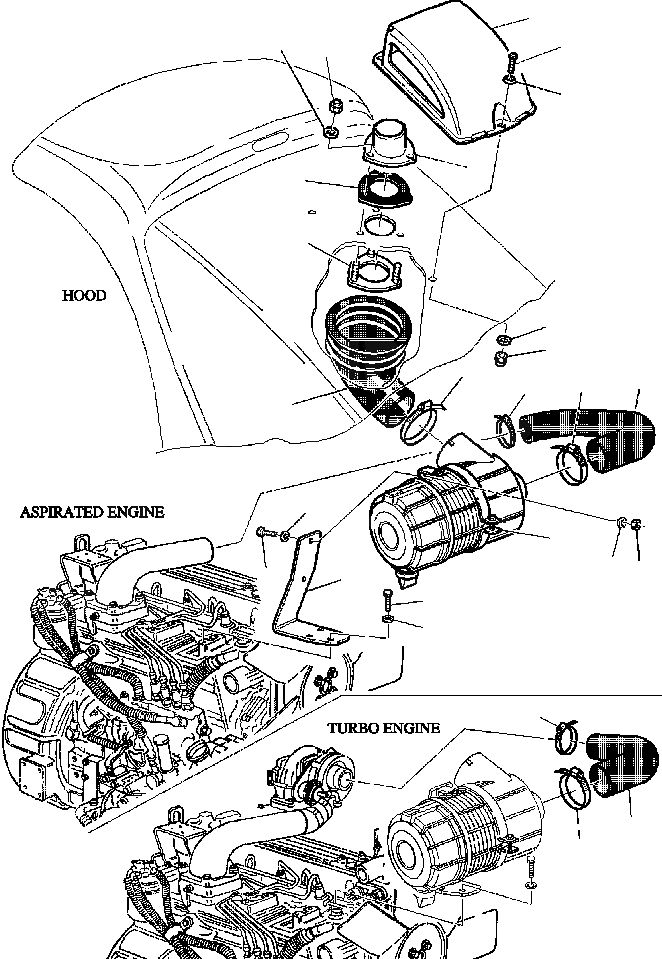 HOOD

ASPIRATED ENGINE

TURBO ENGINE