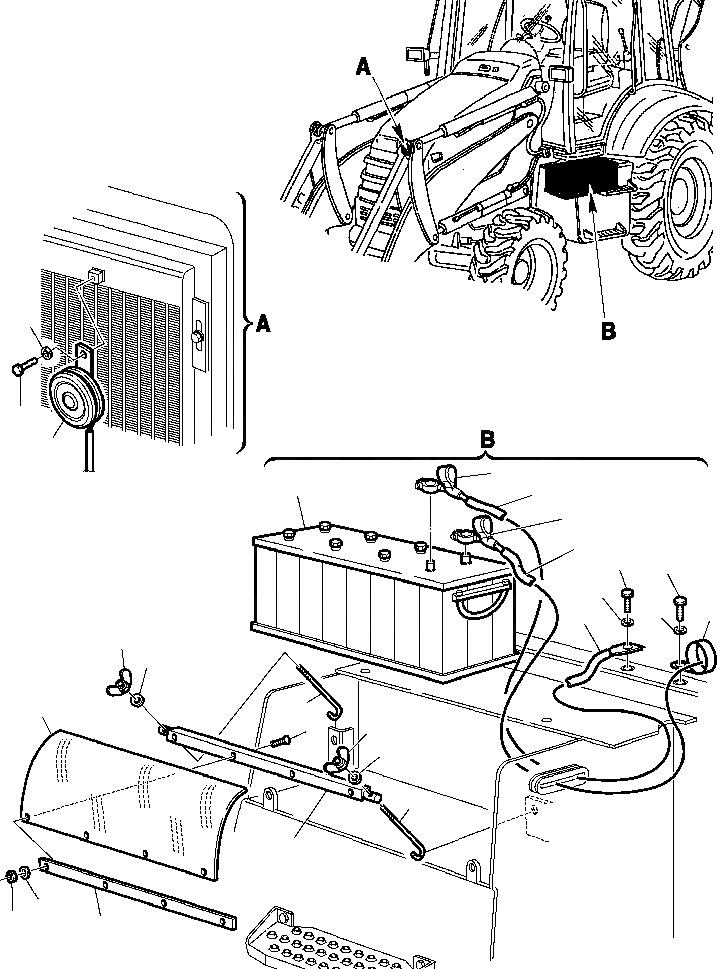 A
B
A
B