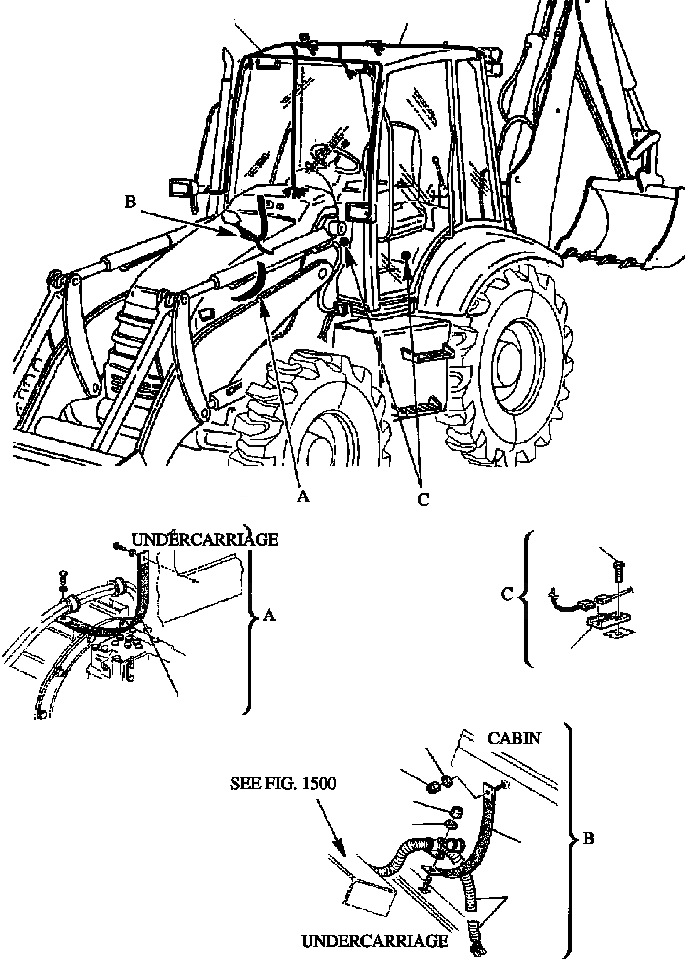 B

A

C

UNDERCARRIAGE

A

C

CABIN

SEE FIG. 1500

B

UNDERCARRIAGE