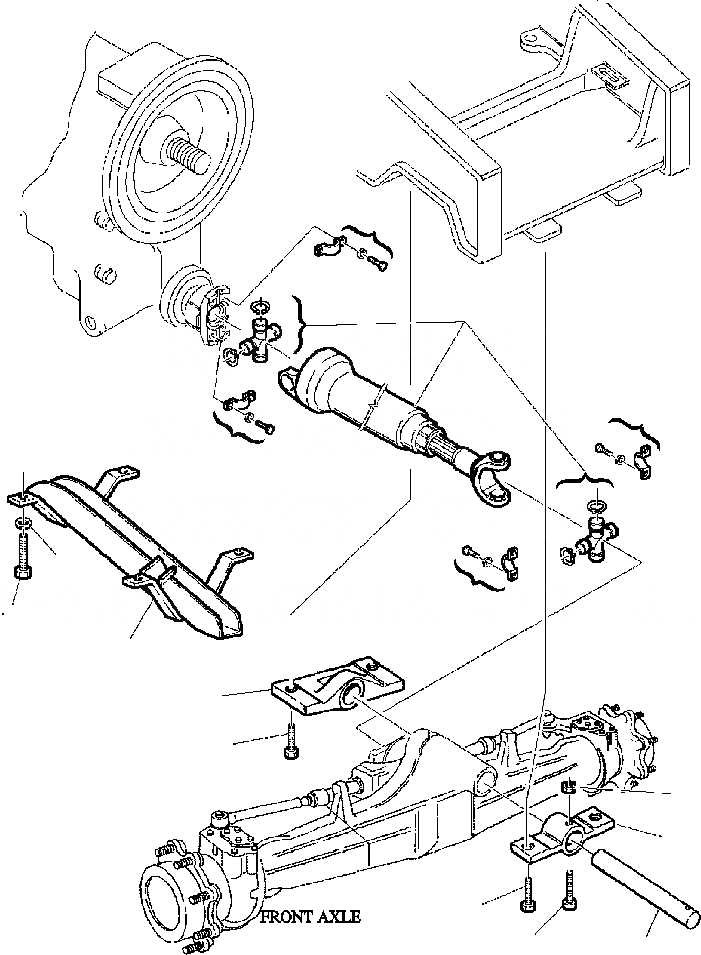 FRONT AXLE