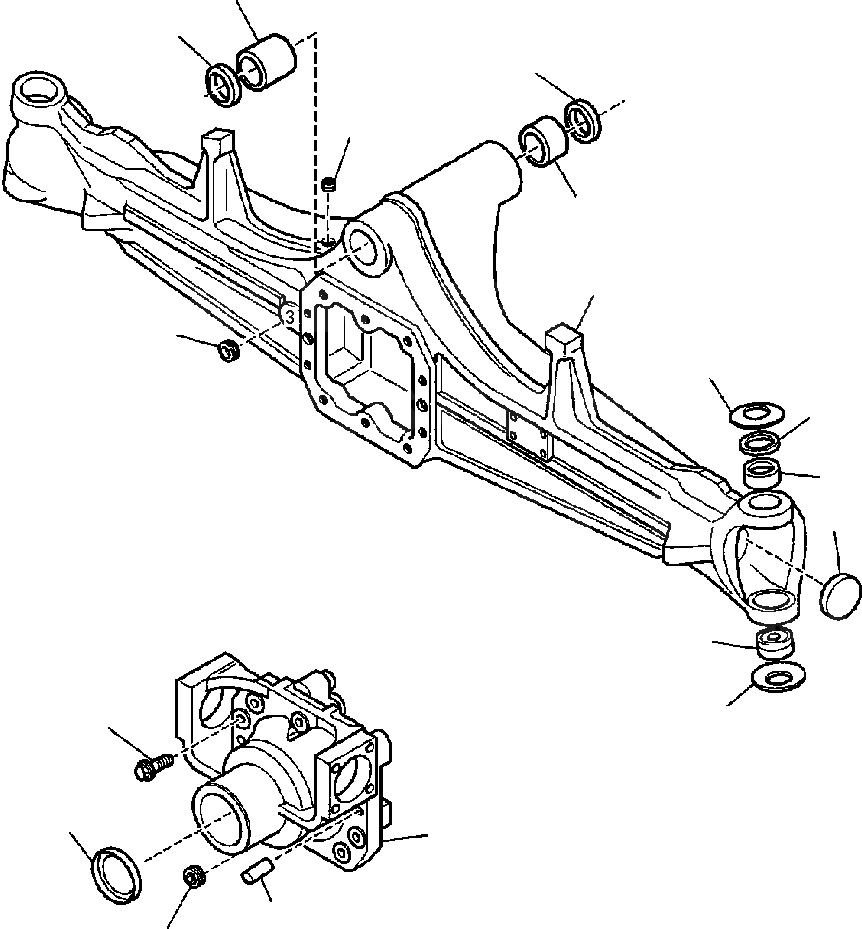 3