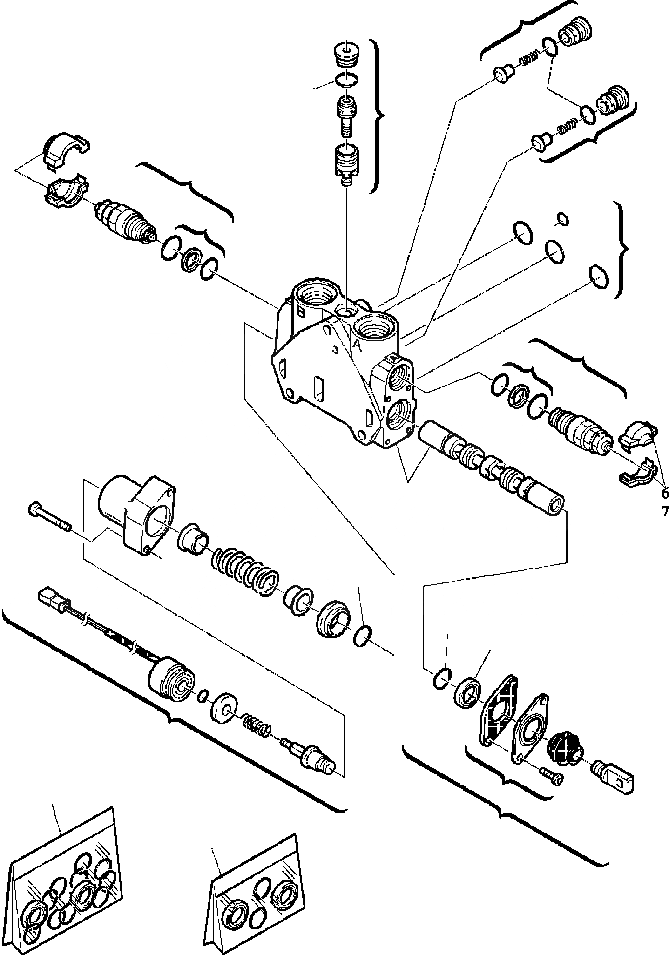 A
6
7