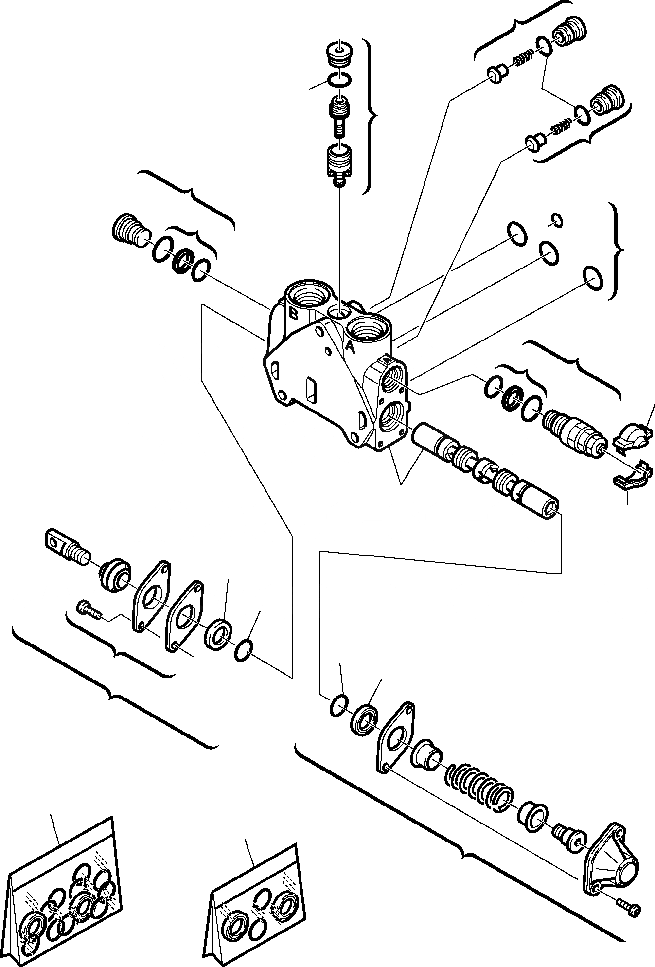 B
A