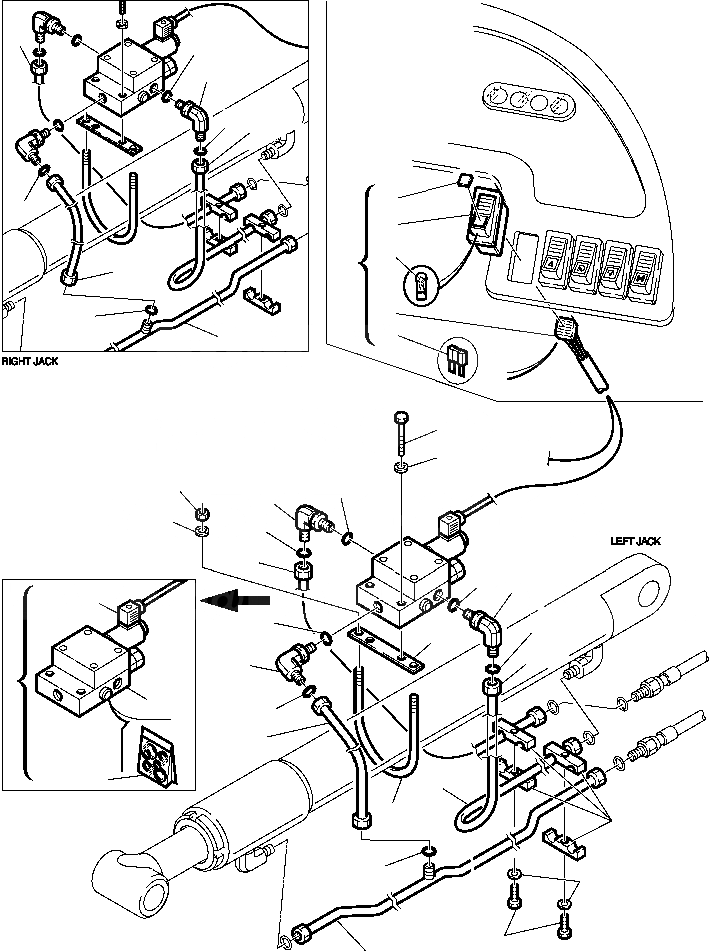 RIGHT JACK

LEFT JACK