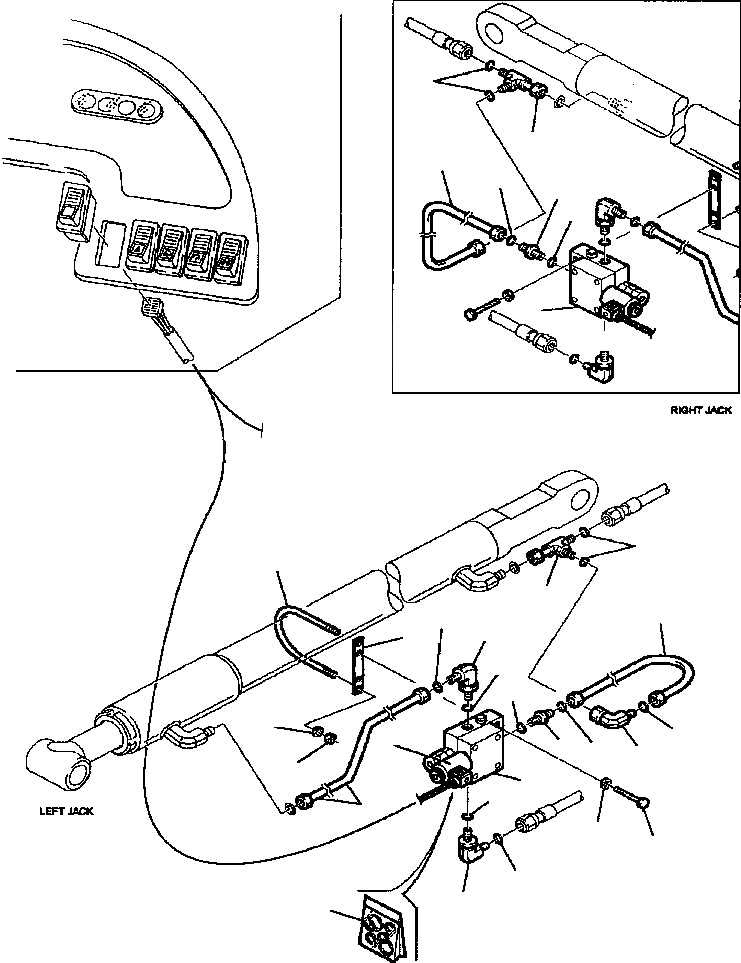 RIGHT JACK

LEFT JACK