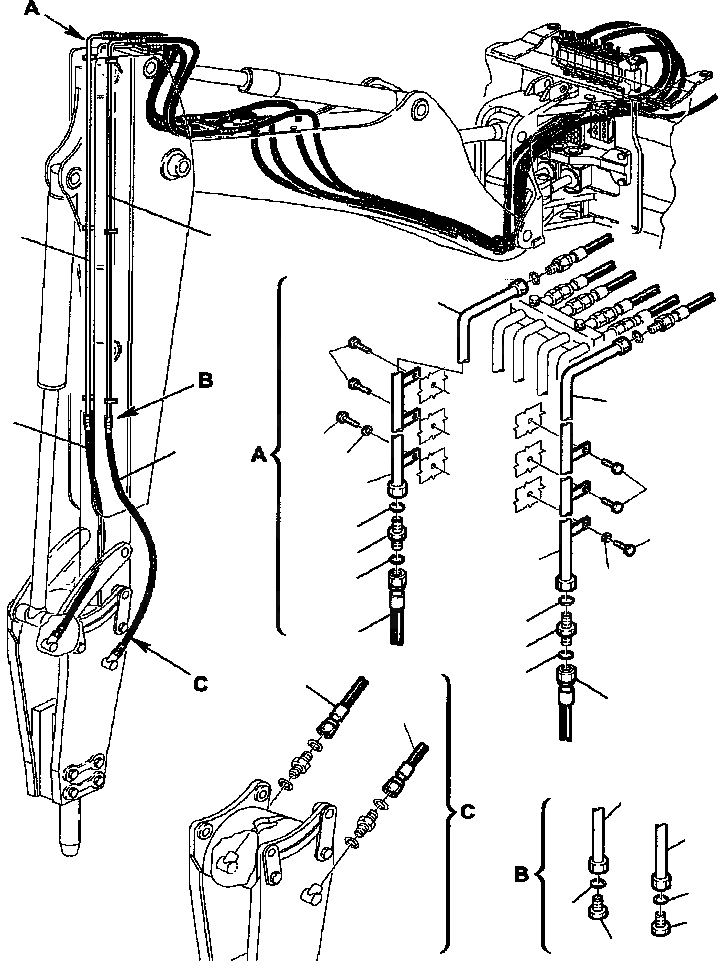 A
B
A
C
C
B