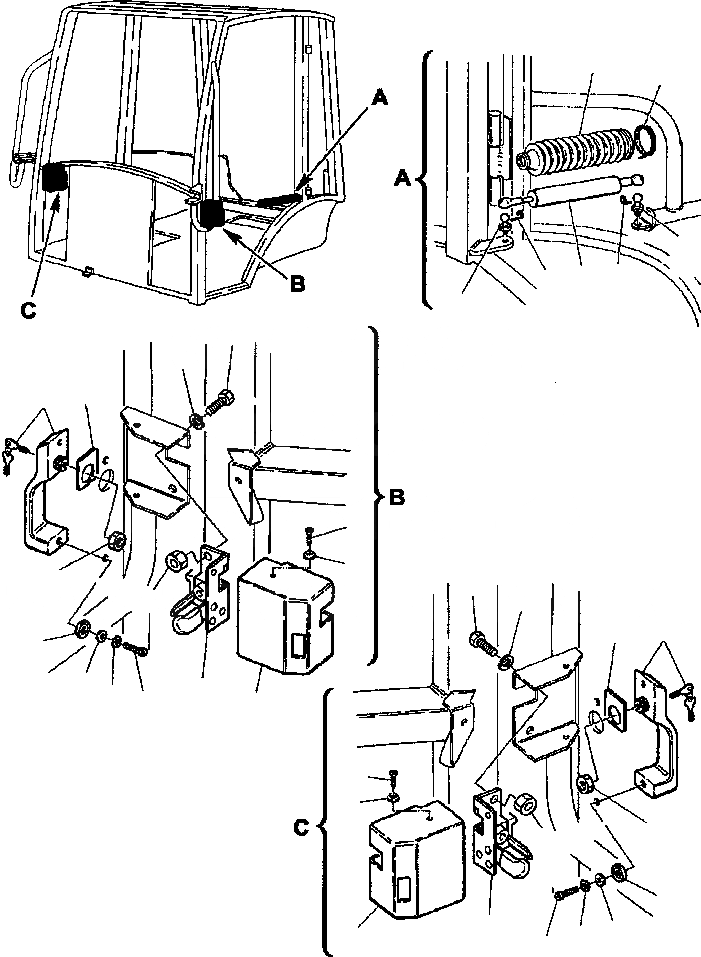 A
B
C
A
B
C