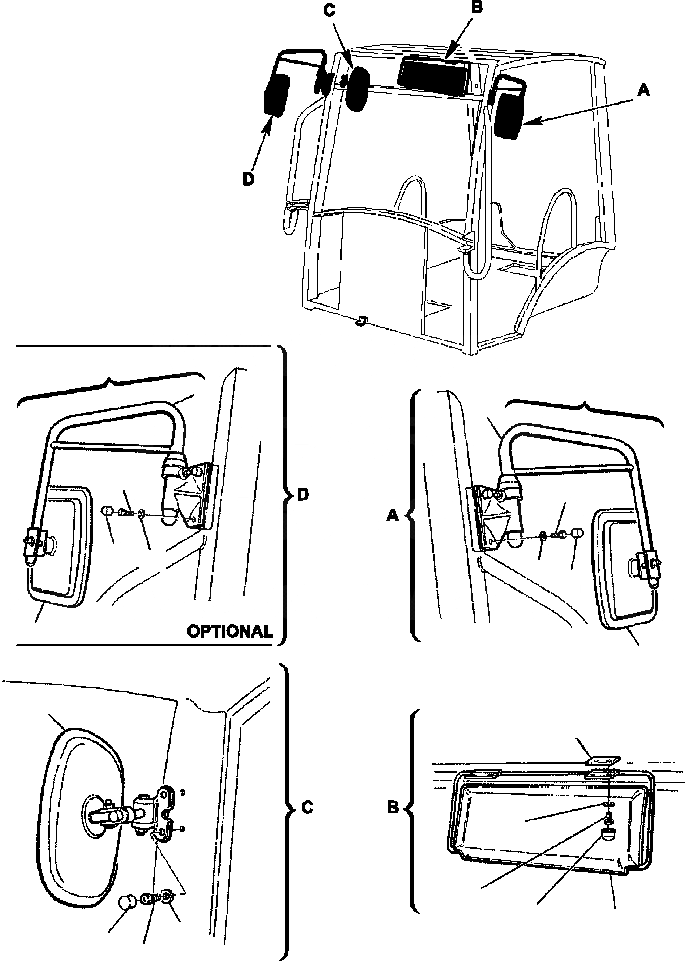 C
B
A
D
D
OPTIONAL
A
C
B