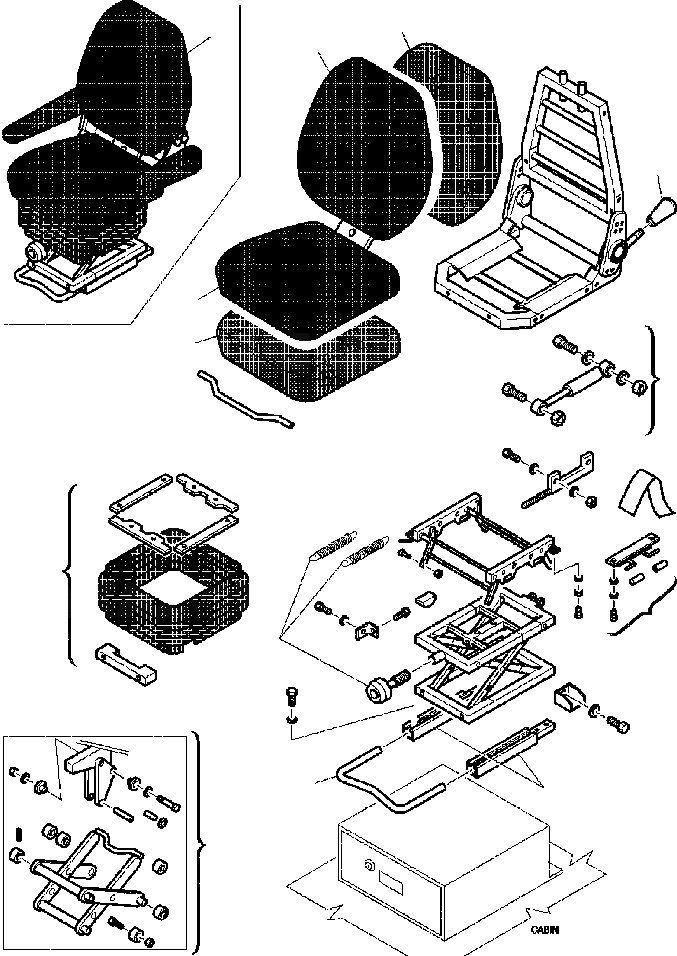 CABIN