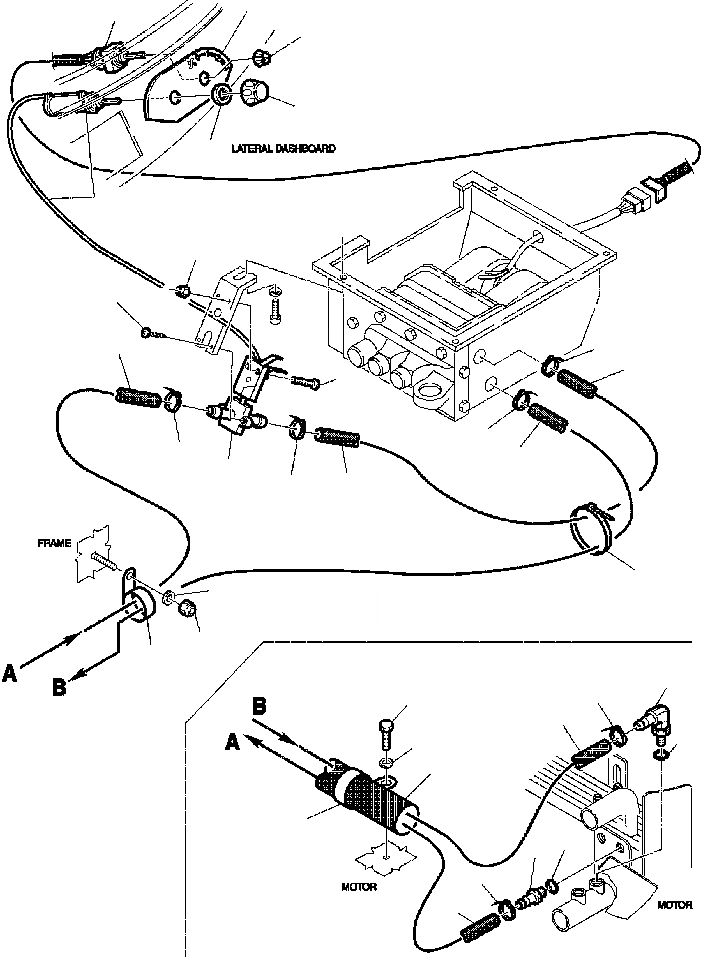 LATERAL DASHBOARD

FRAME

A

B

B

A

MOTOR

MOTOR