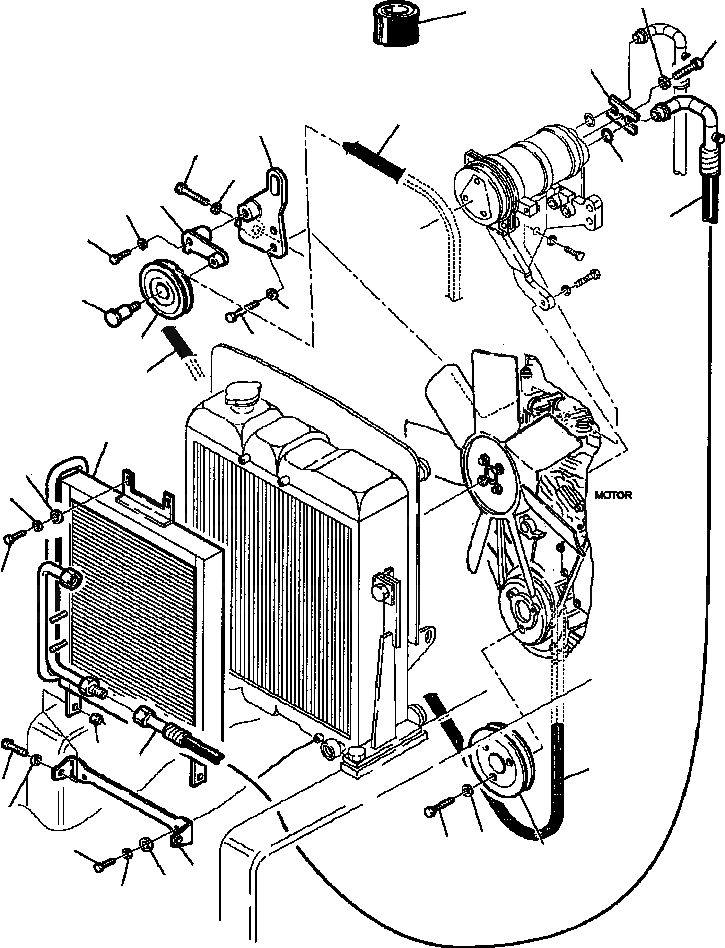 MOTOR