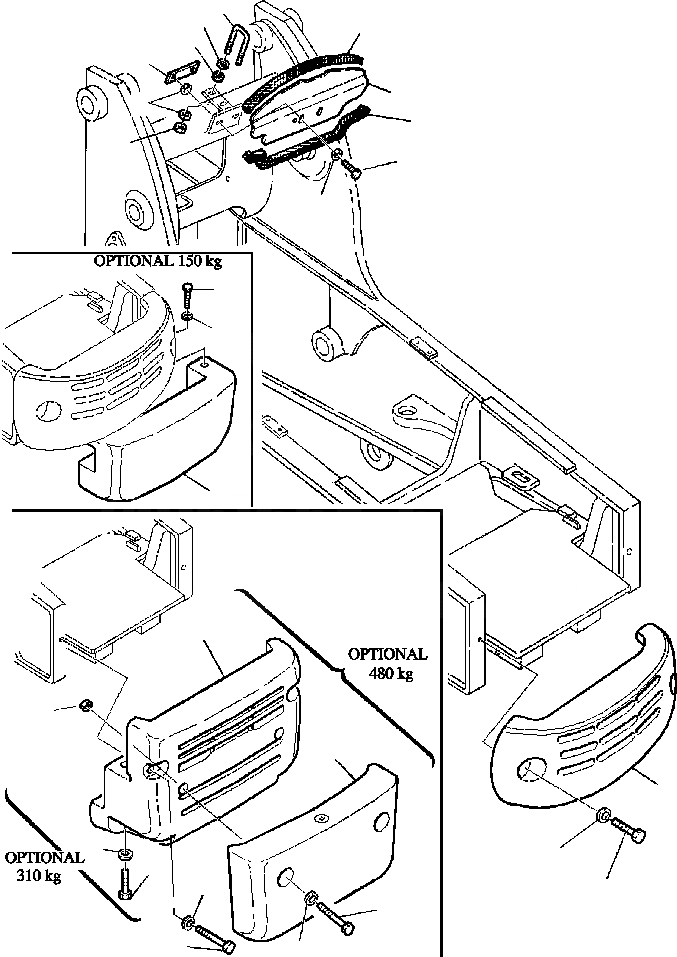 OPTIONAL 150 kg

OPTIONAL 480 kg

OPTIONAL 310 kg