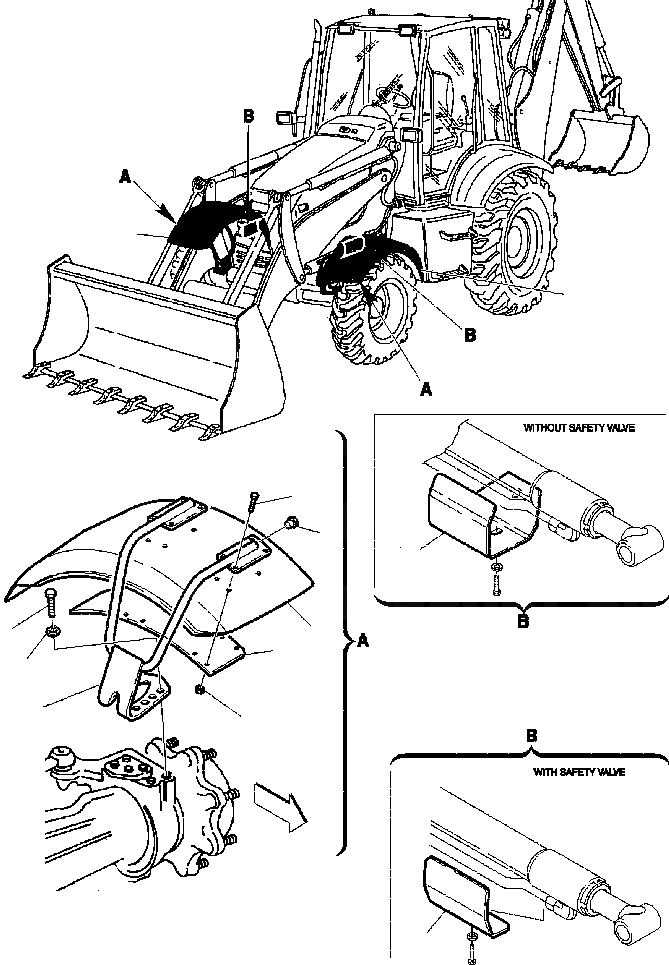 B
A
B
A
WITHOUT SAFETY VALVE
B
A
B
WITH SAFETY VALVE