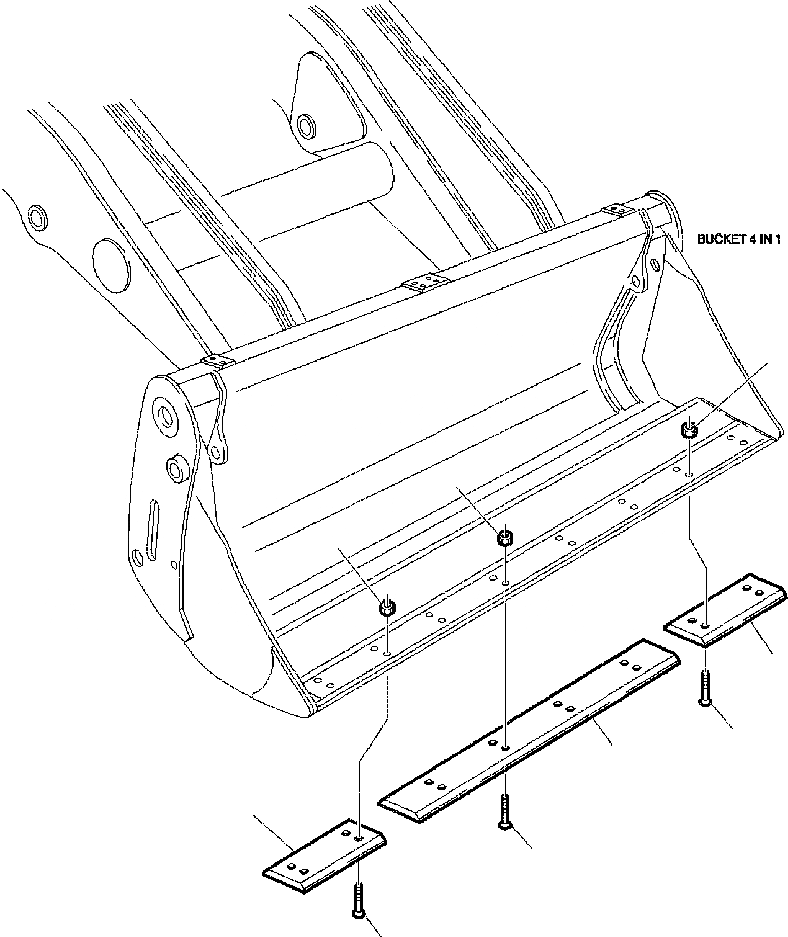 BUCKET 4 IN 1