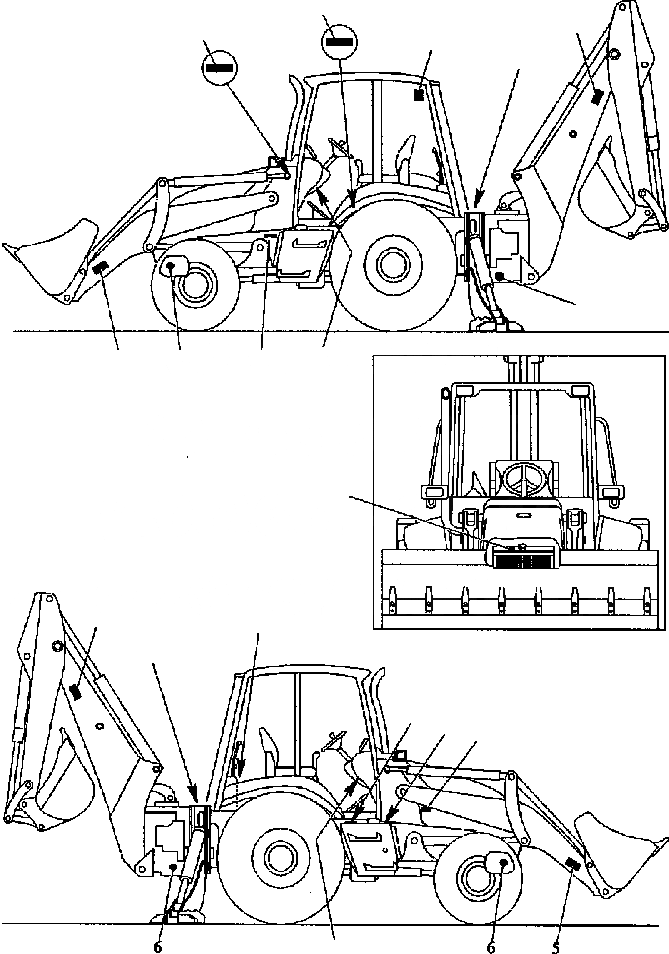 6
6
5