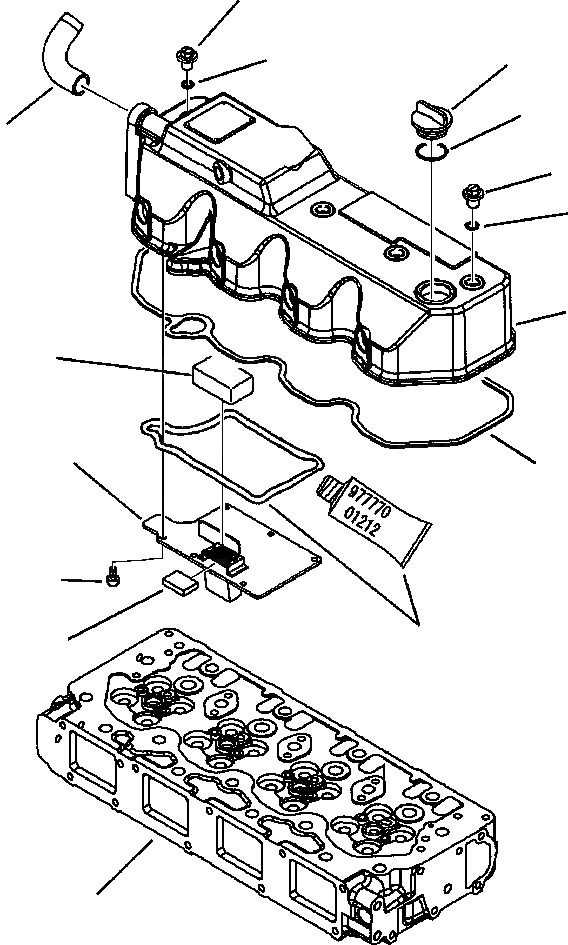 977770
01212