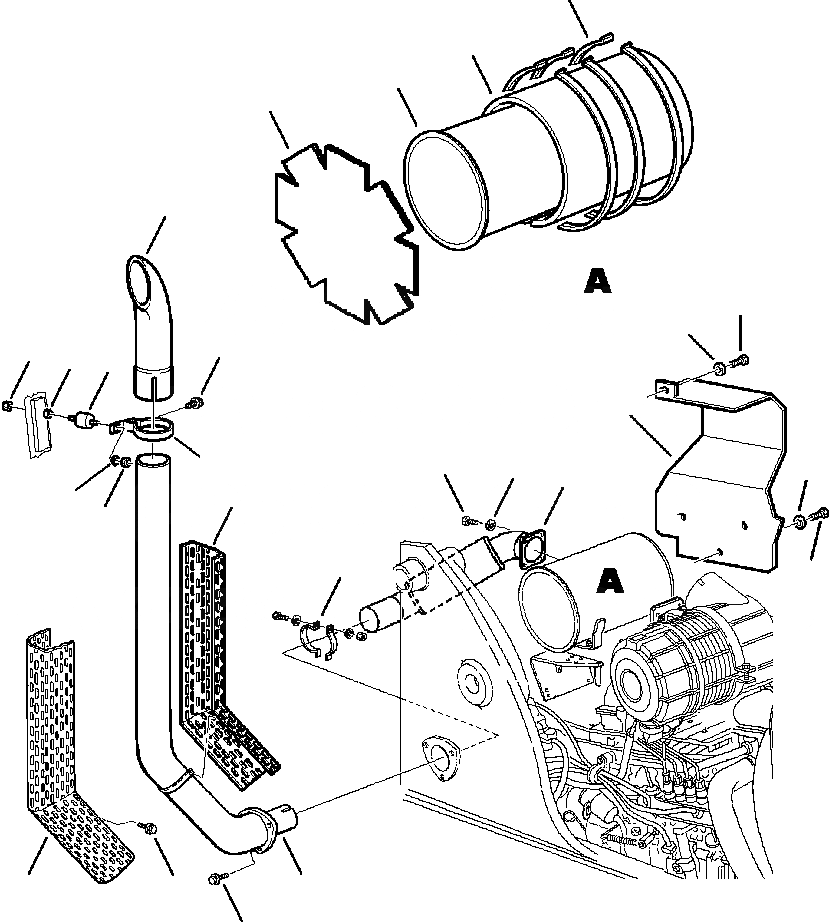 A

A