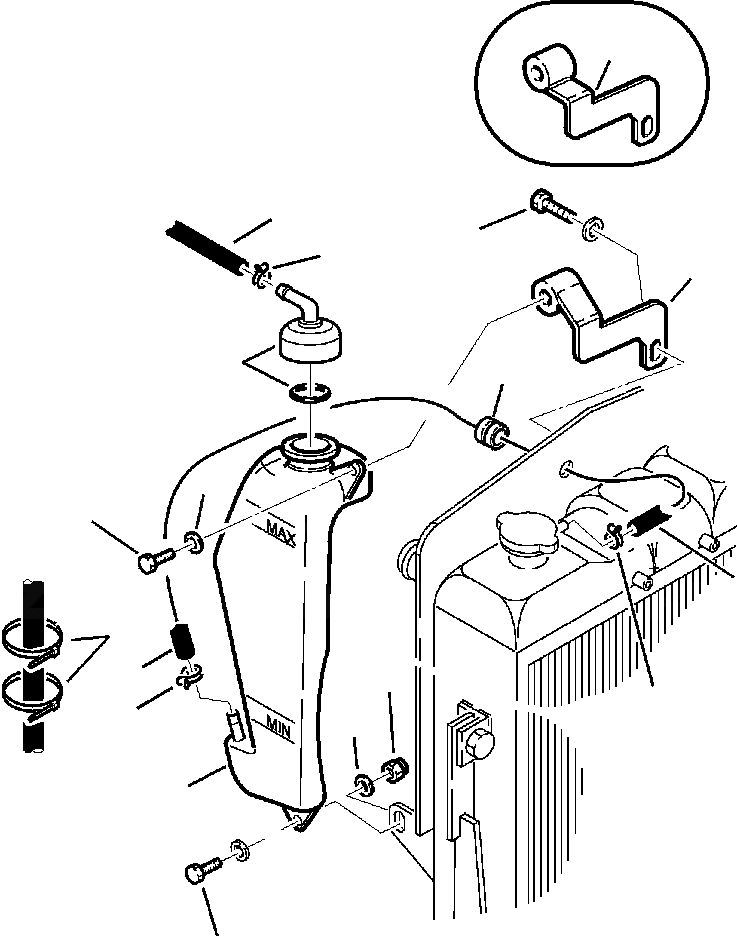 MAX

MIN