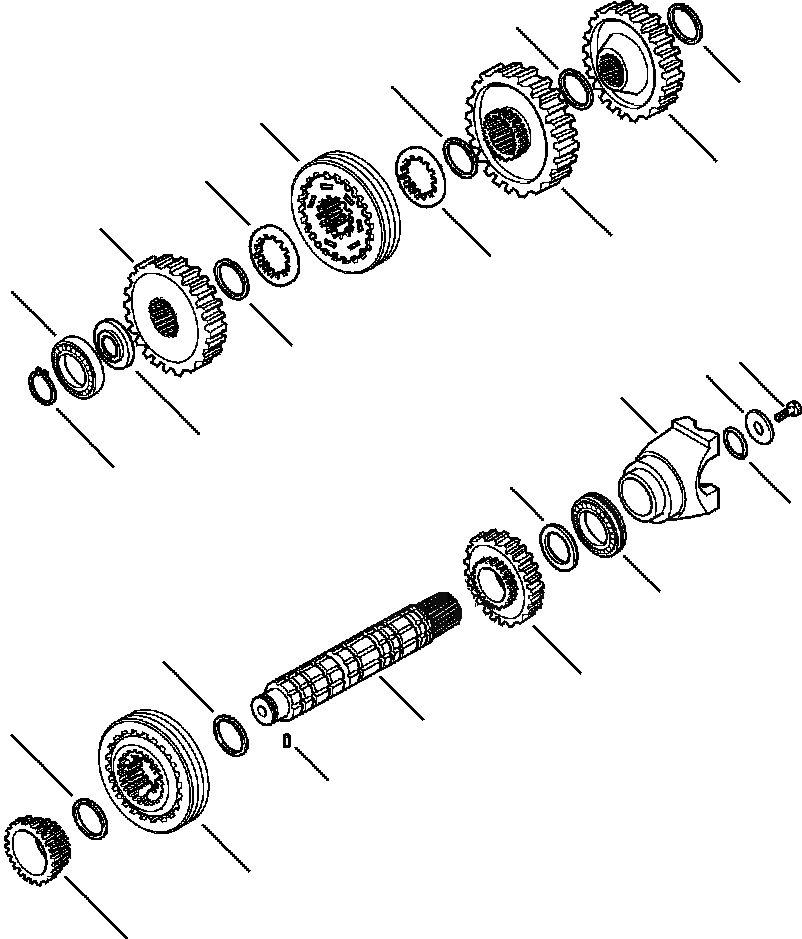 D