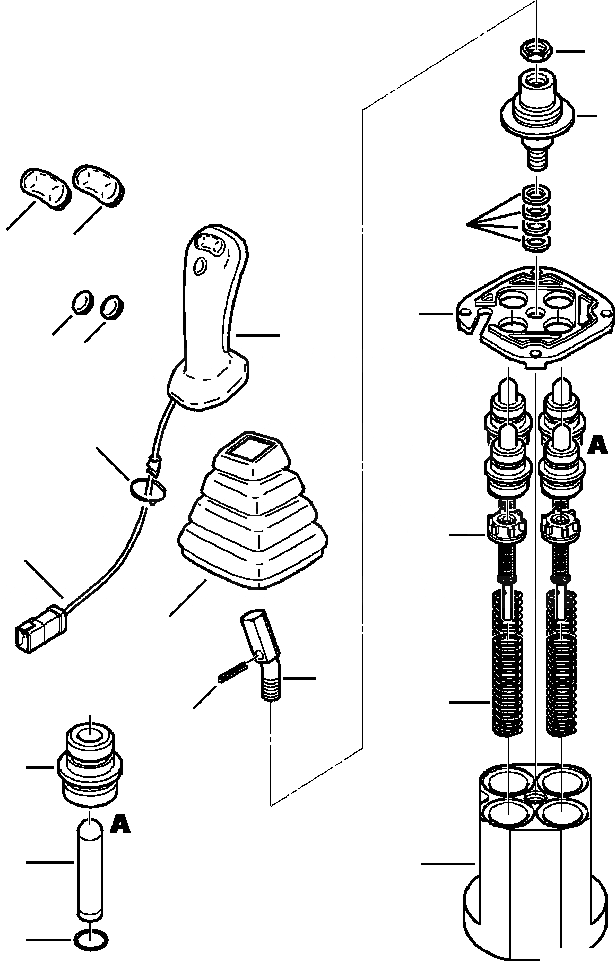 A

A