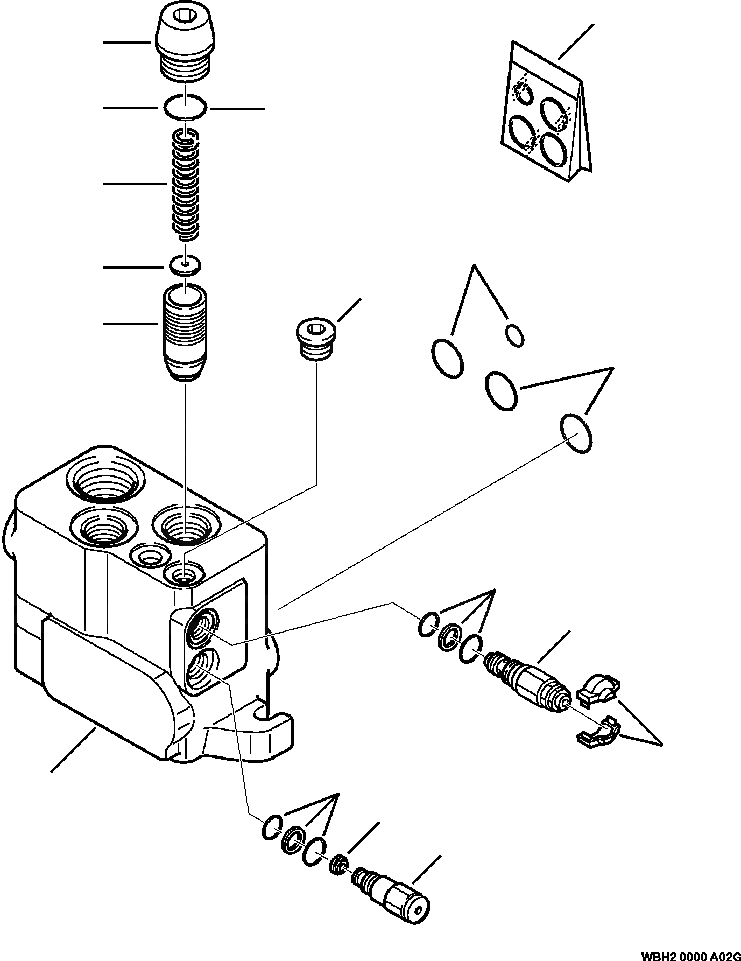 WBH2 0000 A02G