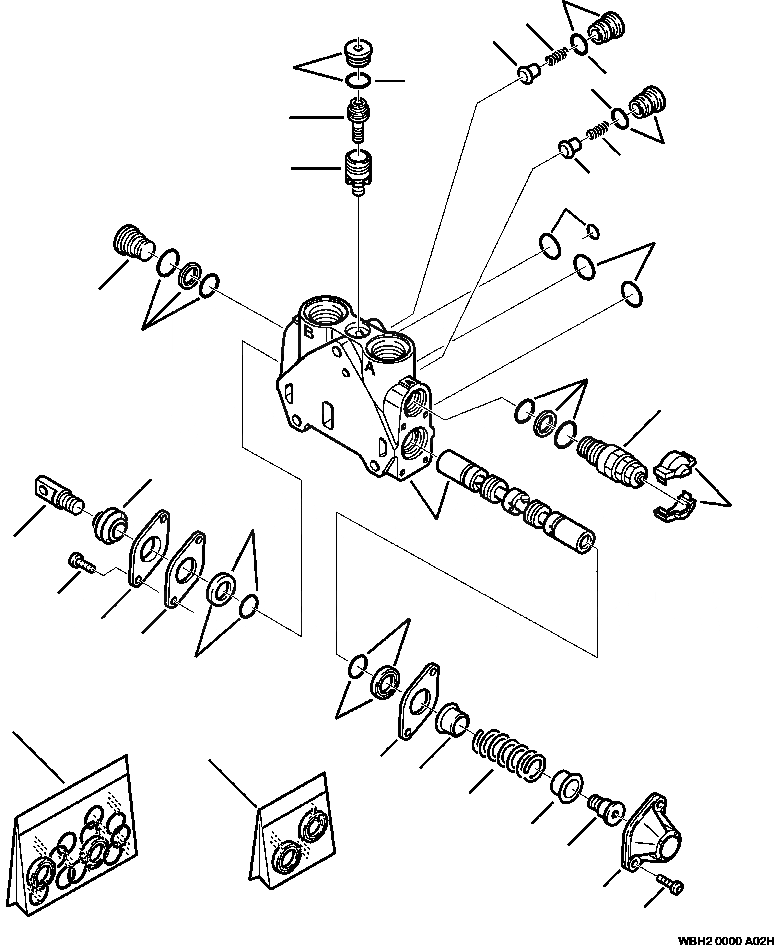 B
A

WBH2 0000 A02H