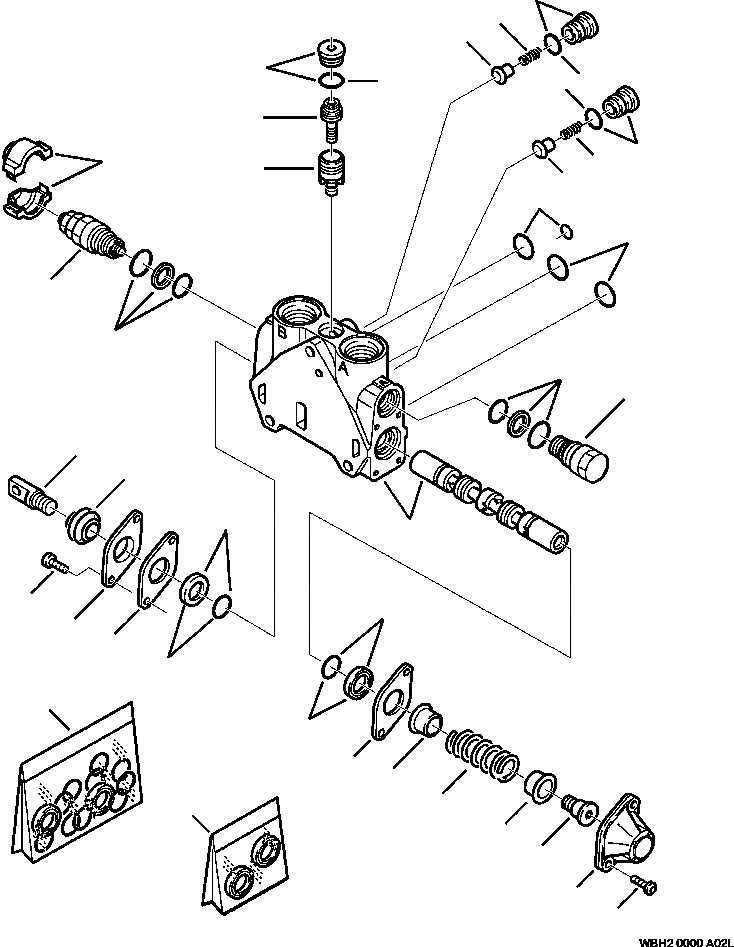 B
A
WBH2 0000 A02L