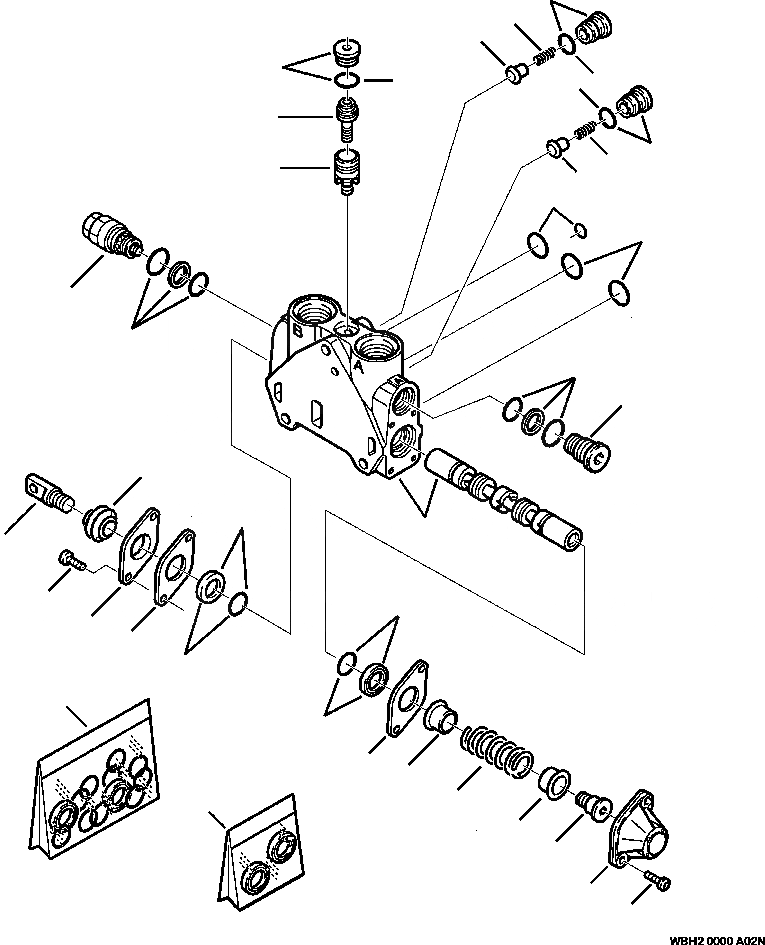 B
A
WBH2 0000 A02N