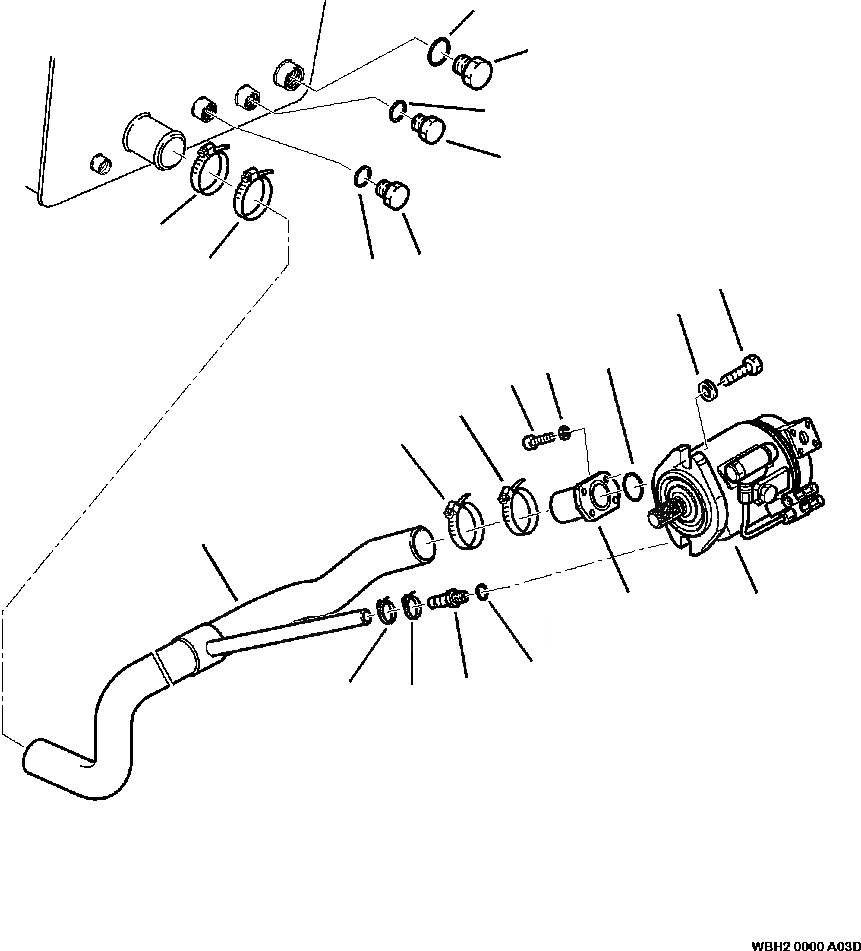 WBH2 0000 A03D