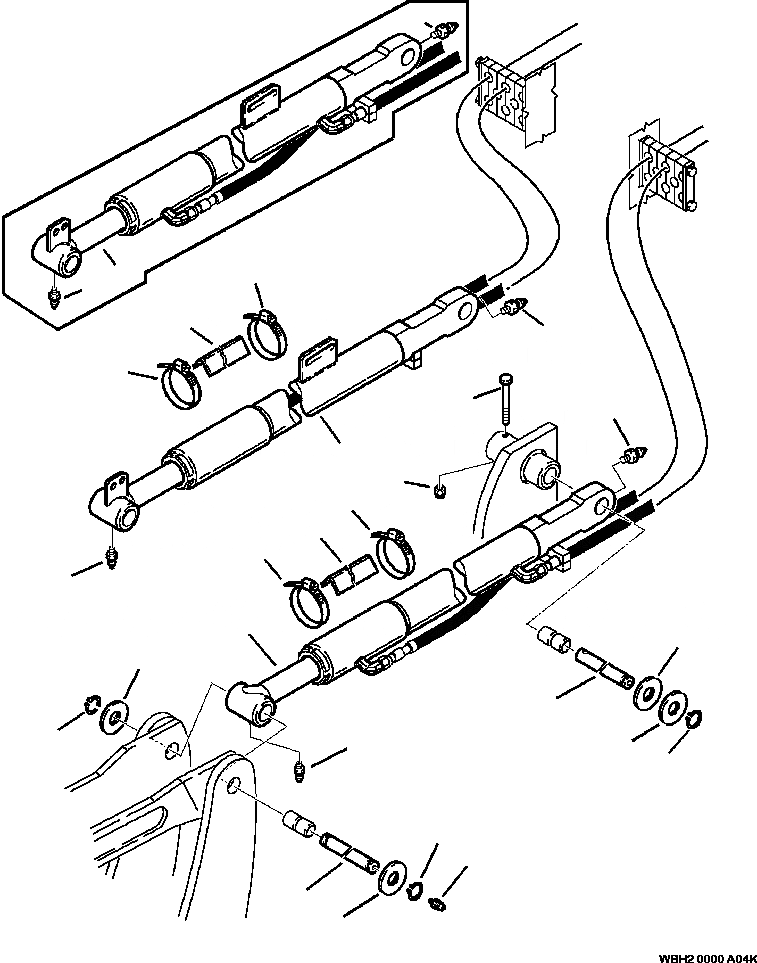 WBH2 0000 A04K