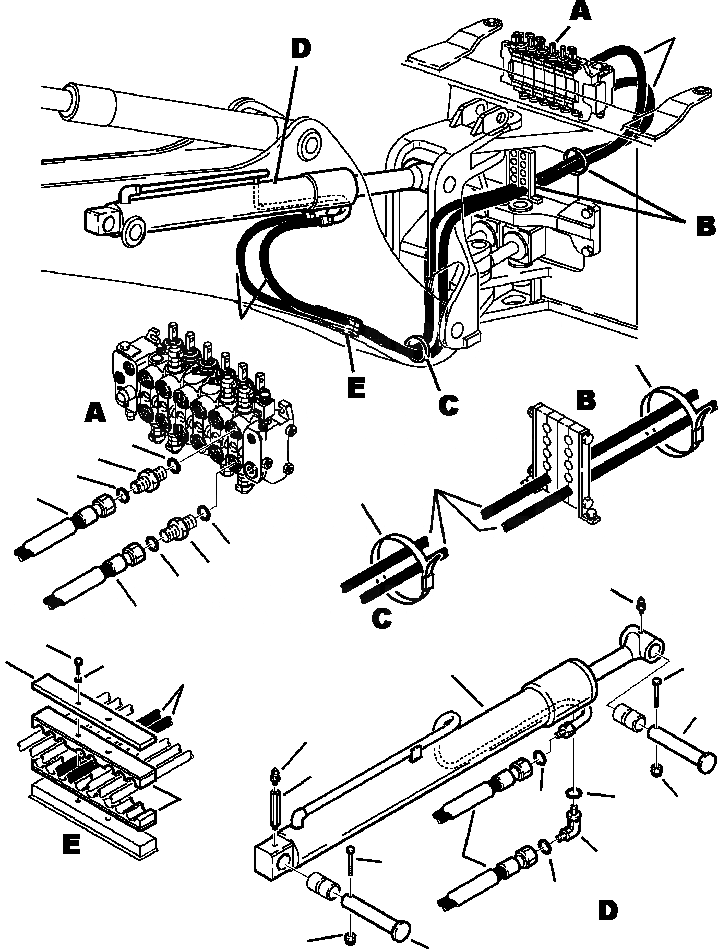 A
D
B
E
C
A
B
C
E
D