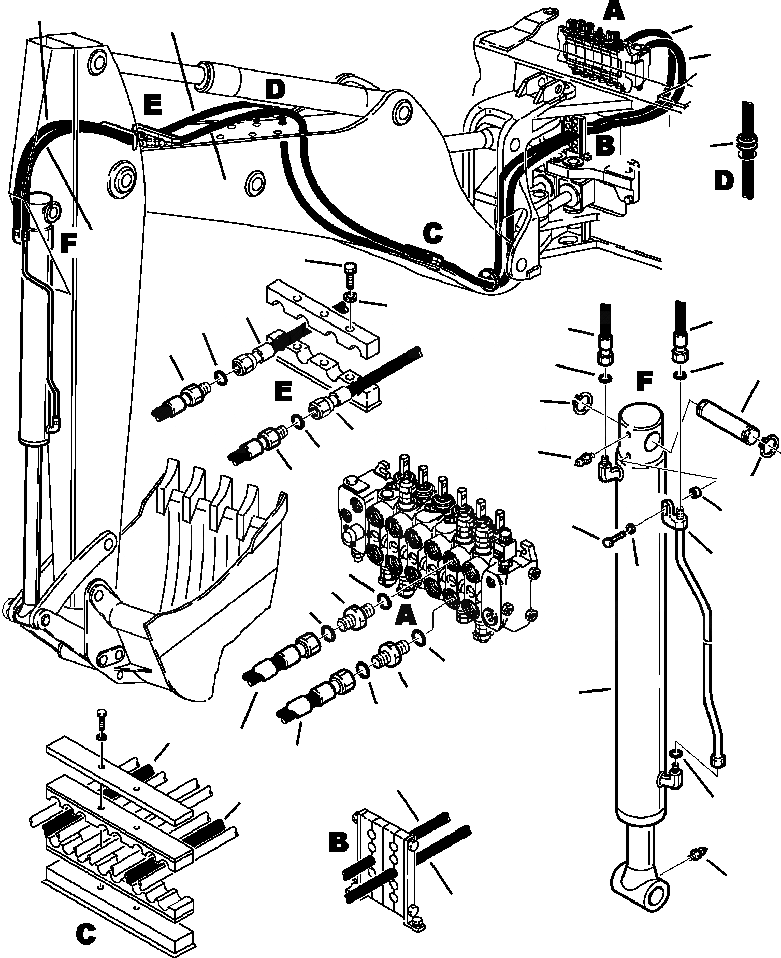 A
E
D
B
D
F
C
E
F
A
B
C