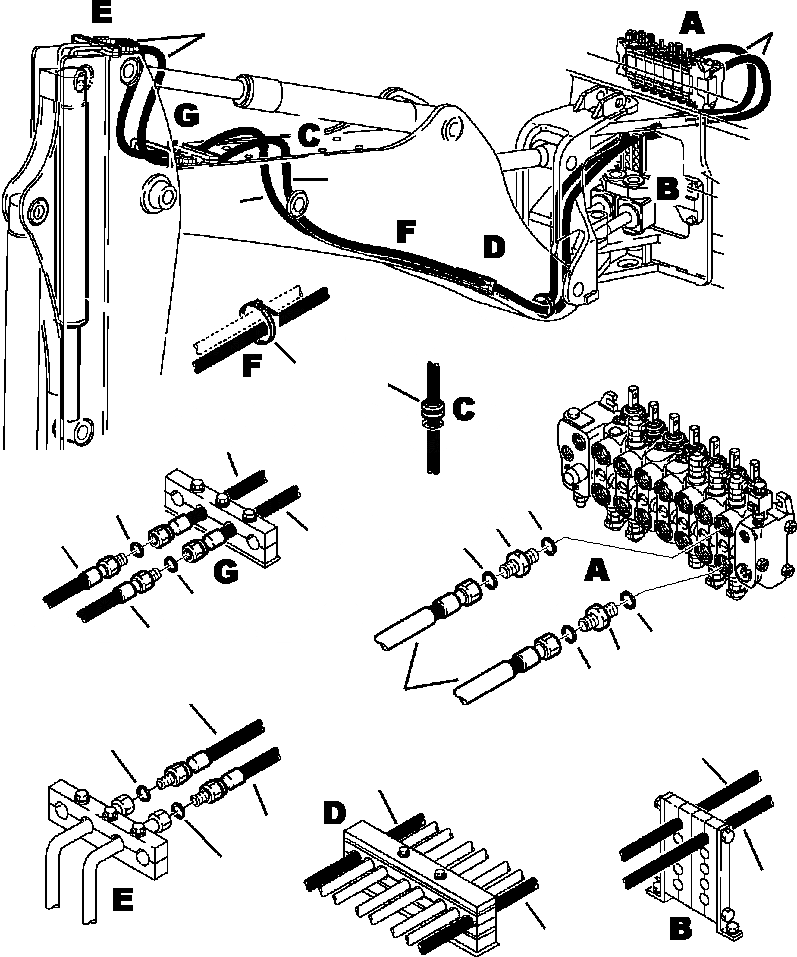 E
A
G
C
B
F
D
F
C
G
A
D
E
B