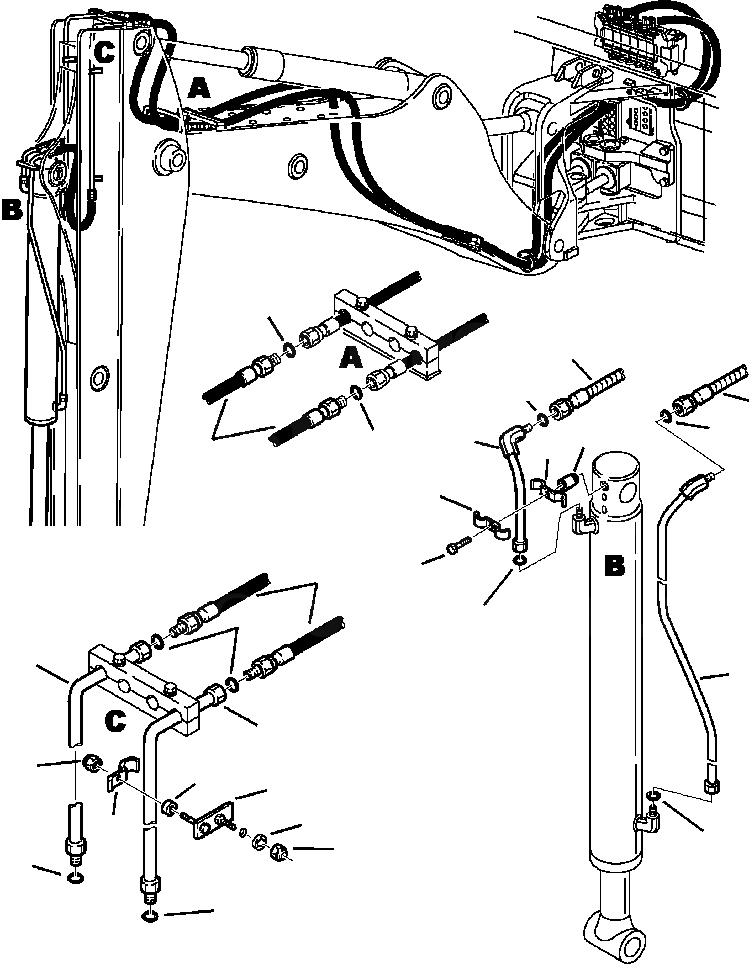 C
A
B
A
B
C