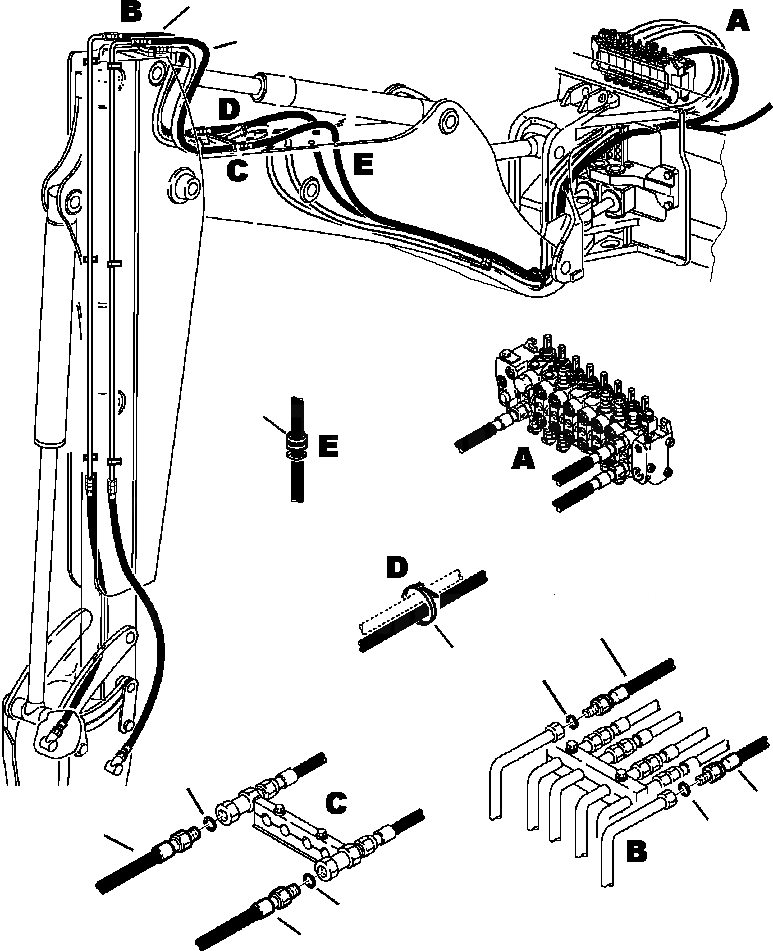 B
A
D
C
E
E
A
D
C
B