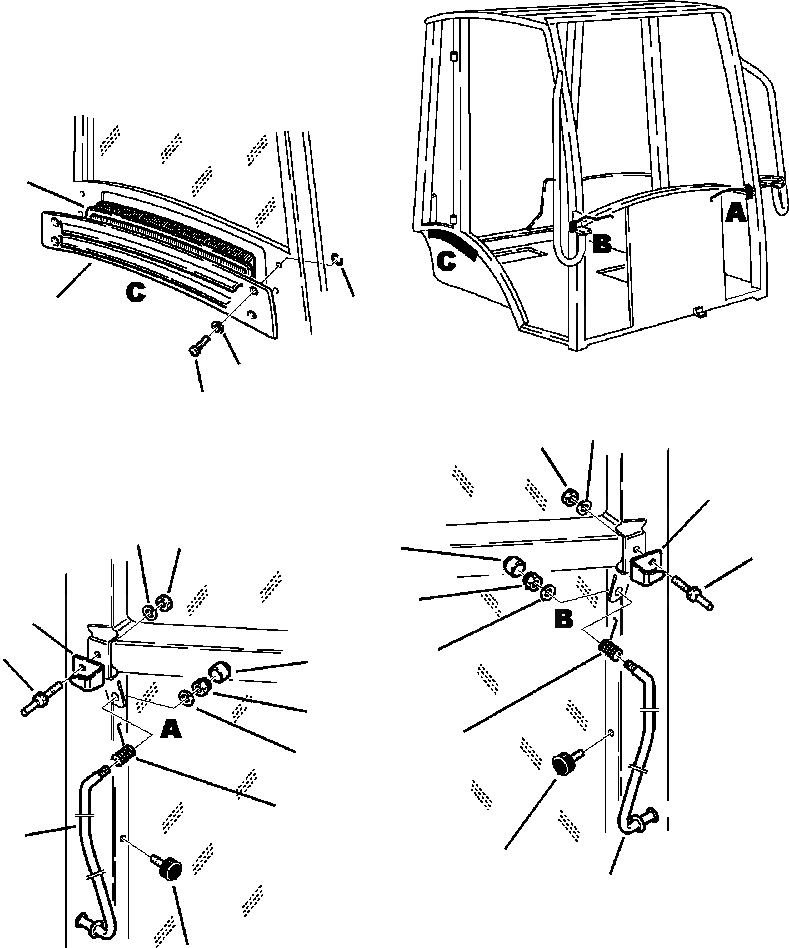 C

A
B
C

B

A