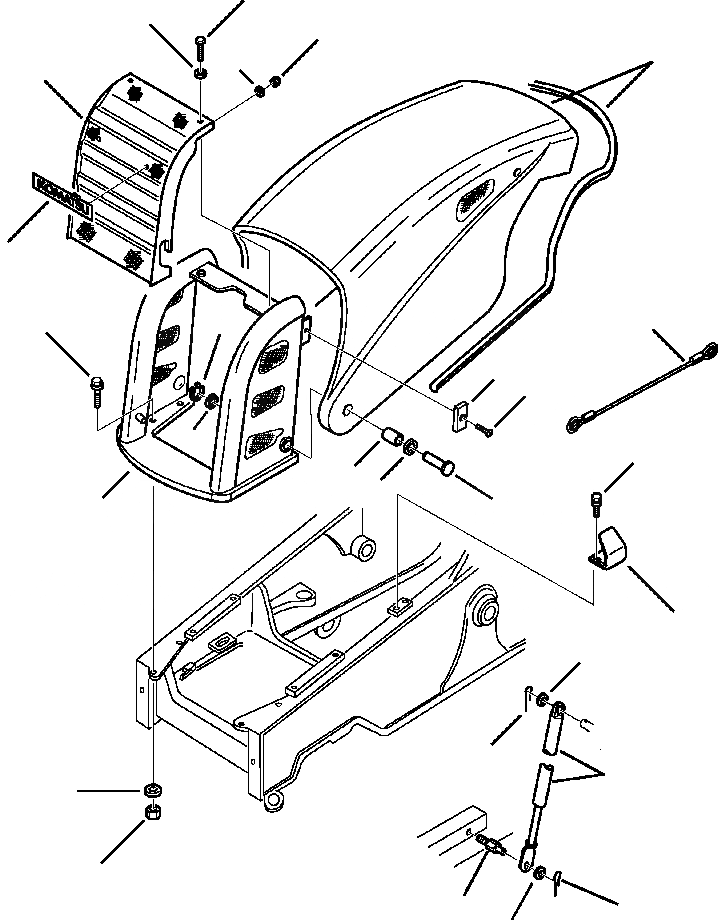 KOMATSU