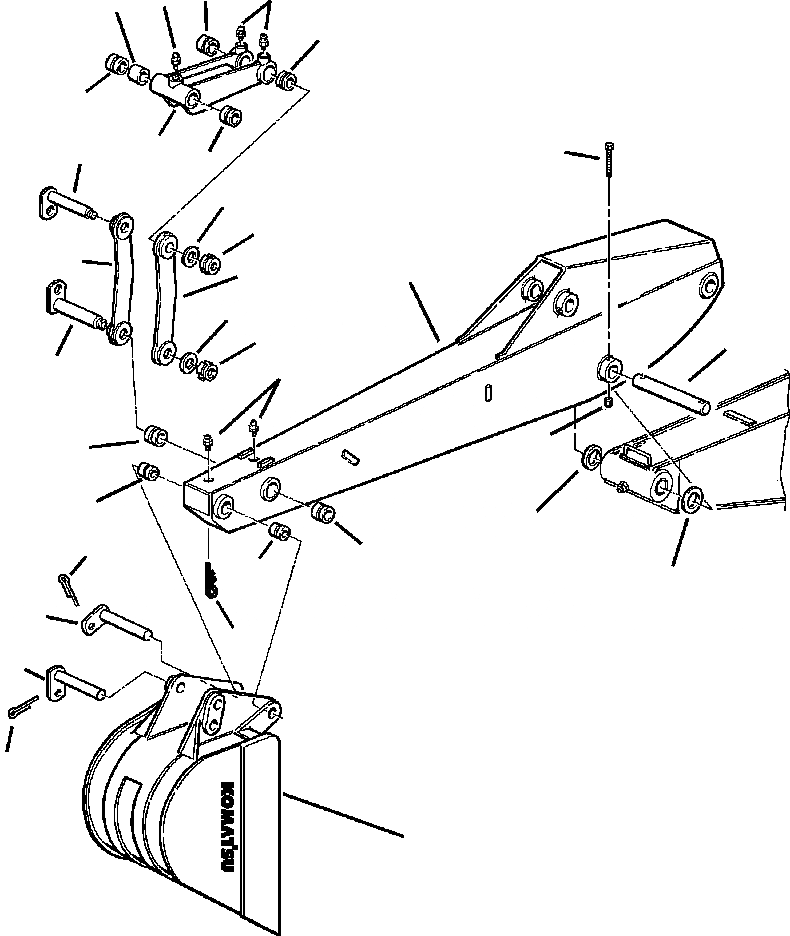 KOMATSU