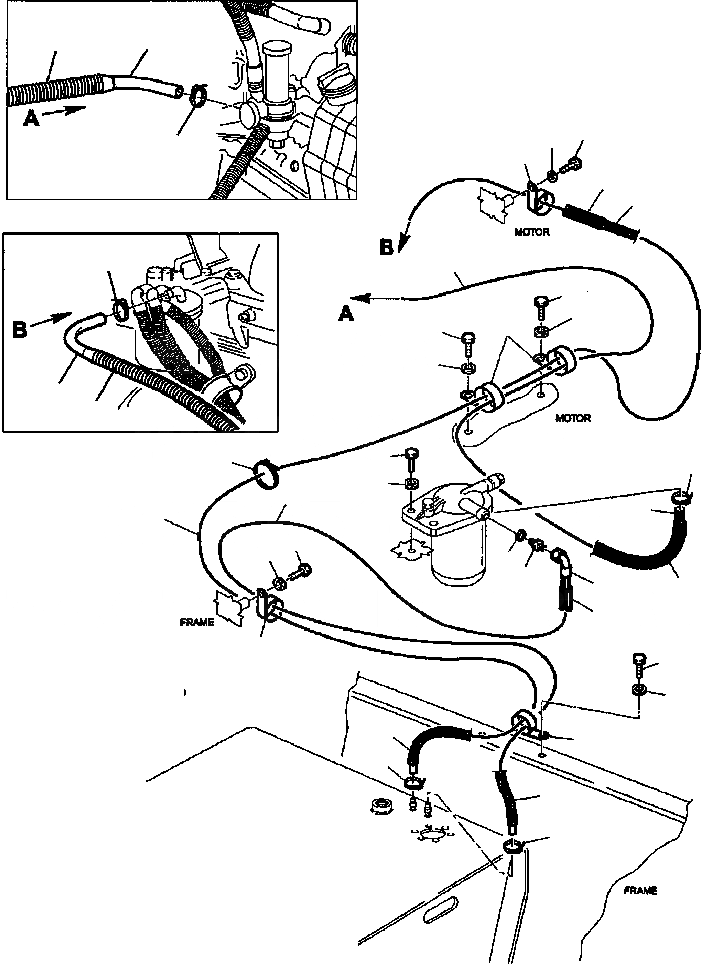 A

B

MOTOR

B

A

MOTOR

FRAME

FRAME