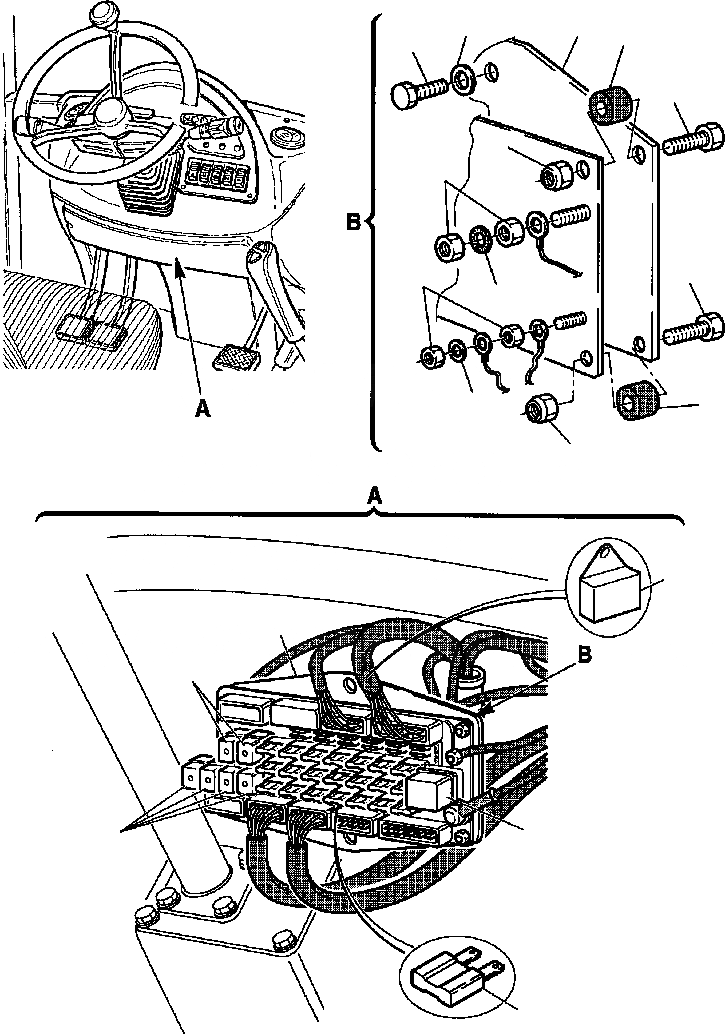 A

B

A

B