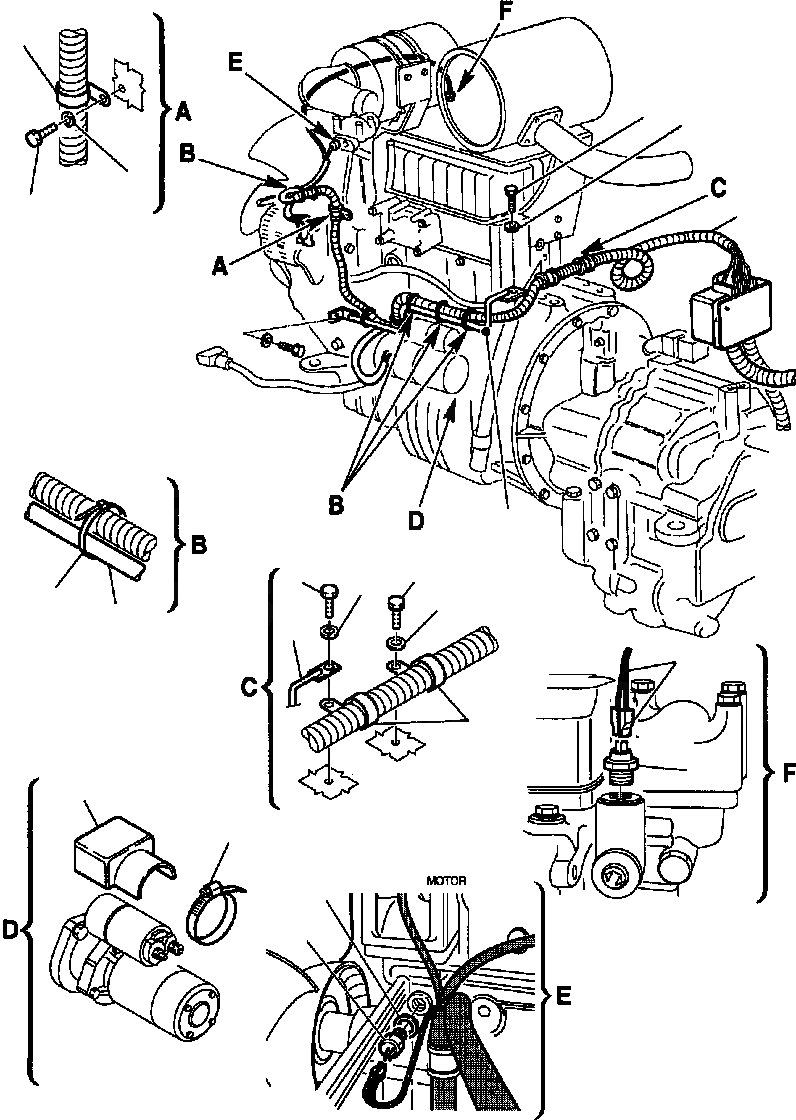 A

E

F

B

C

A

B

D

B

C

F

D

MOTOR

E